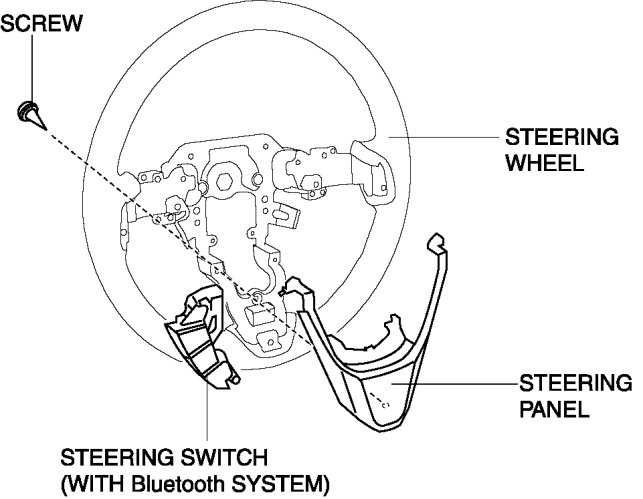 SCREW

STEERING WHEEL

STEERING PANEL

STEERING SWITCH (WITH Bluetooth SYSTEM)