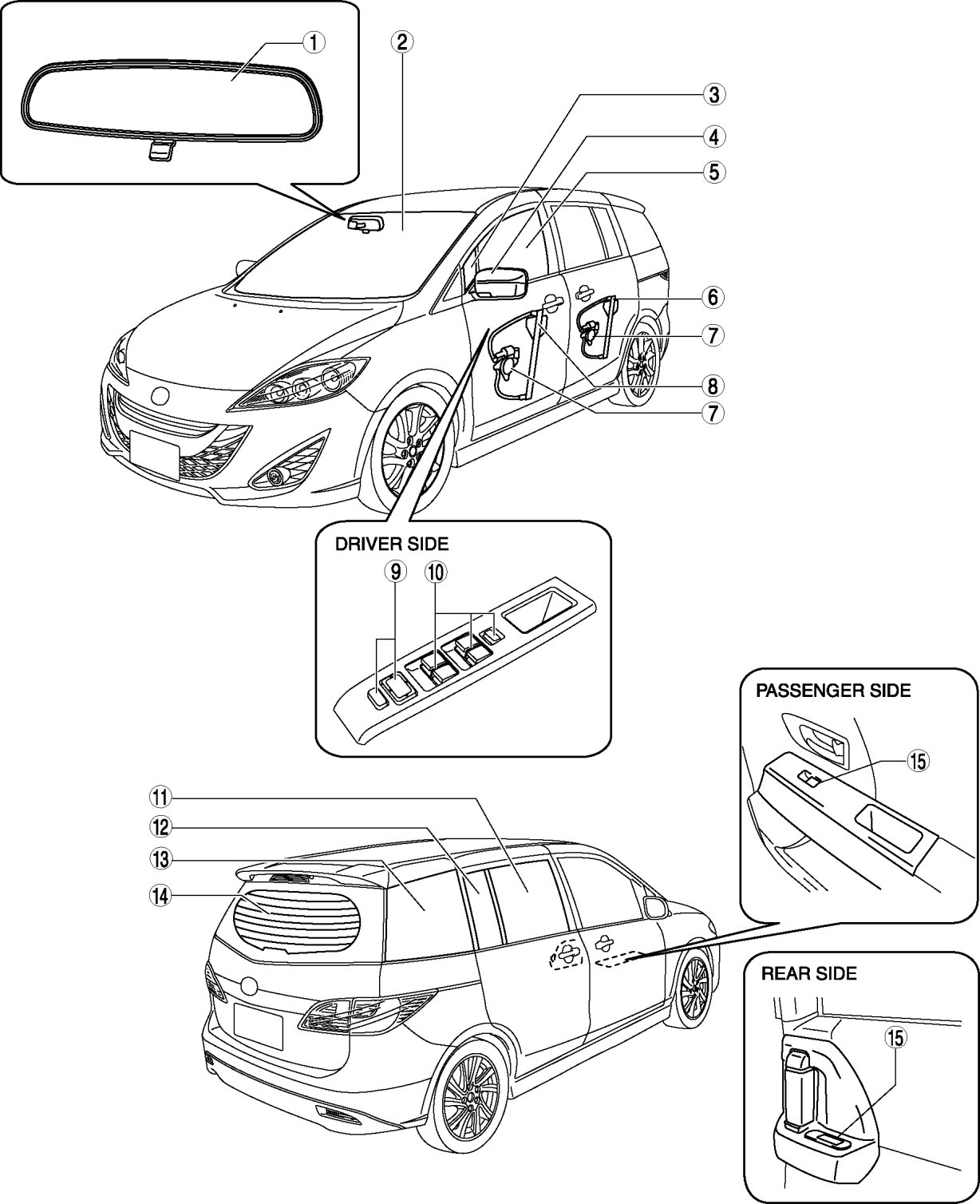 ①
②
③
④
⑤
⑥
⑦
⑧
⑦
DRIVER SIDE
⑨
⑩
PASSENGER SIDE
⑮
⑪
⑫
⑬
⑭
REAR SIDE
⑮