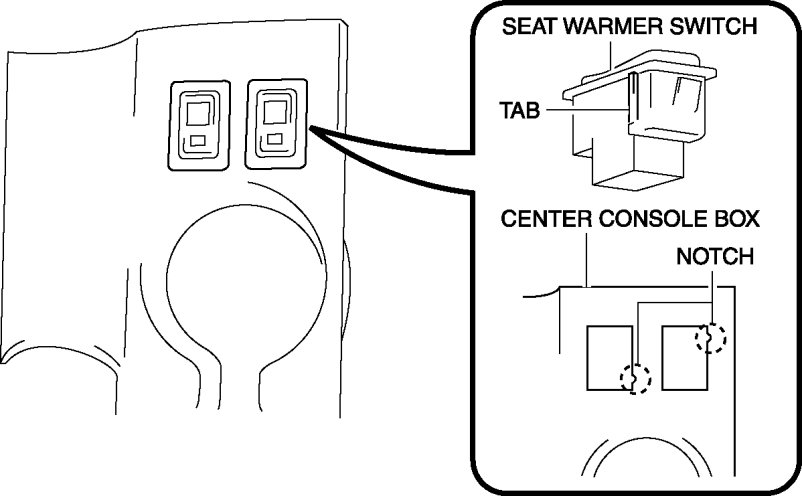 SEAT WARMER SWITCH

TAB

CENTER CONSOLE BOX

NOTCH