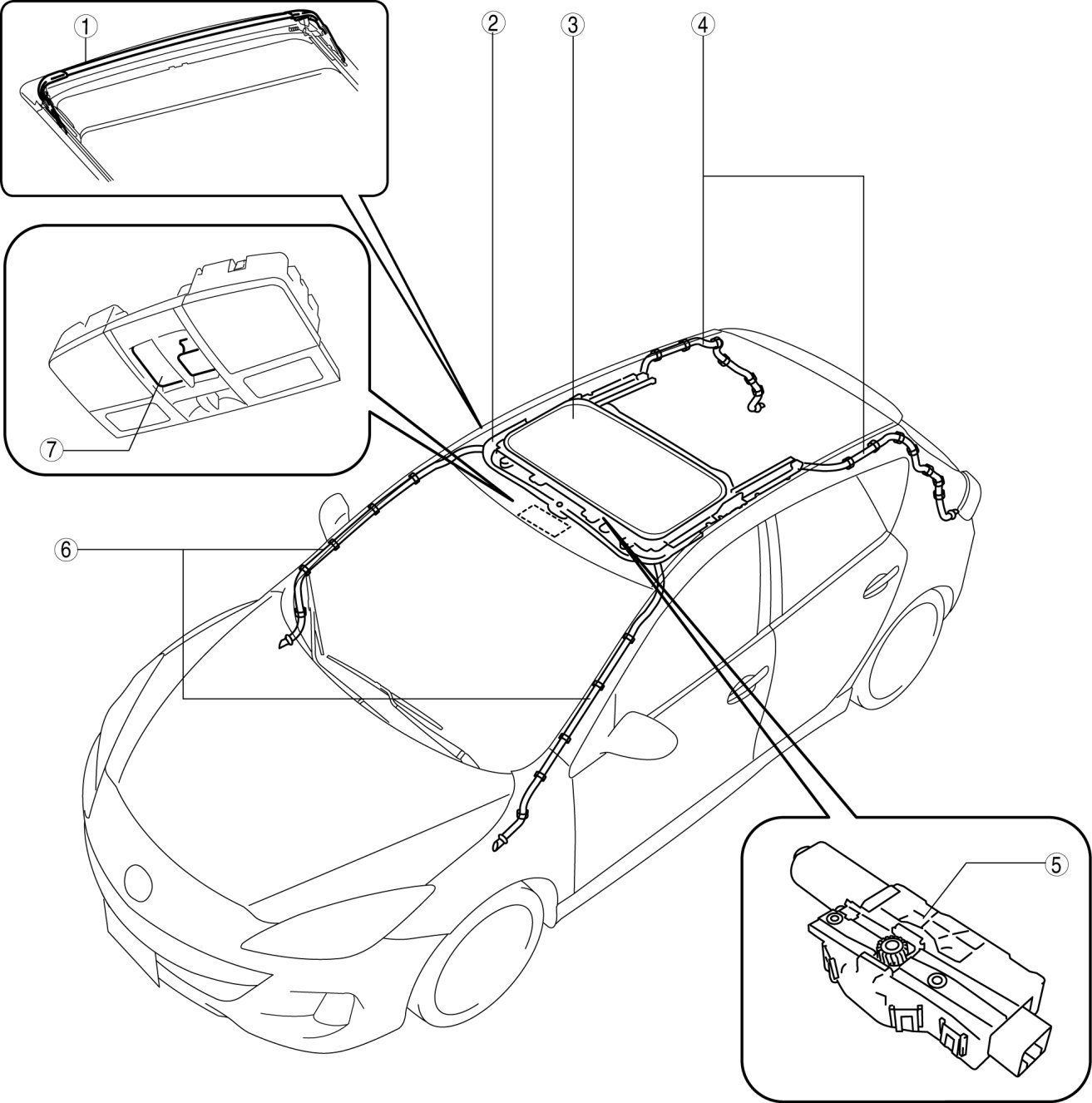 ①
②
③
④
⑦
⑥
⑤