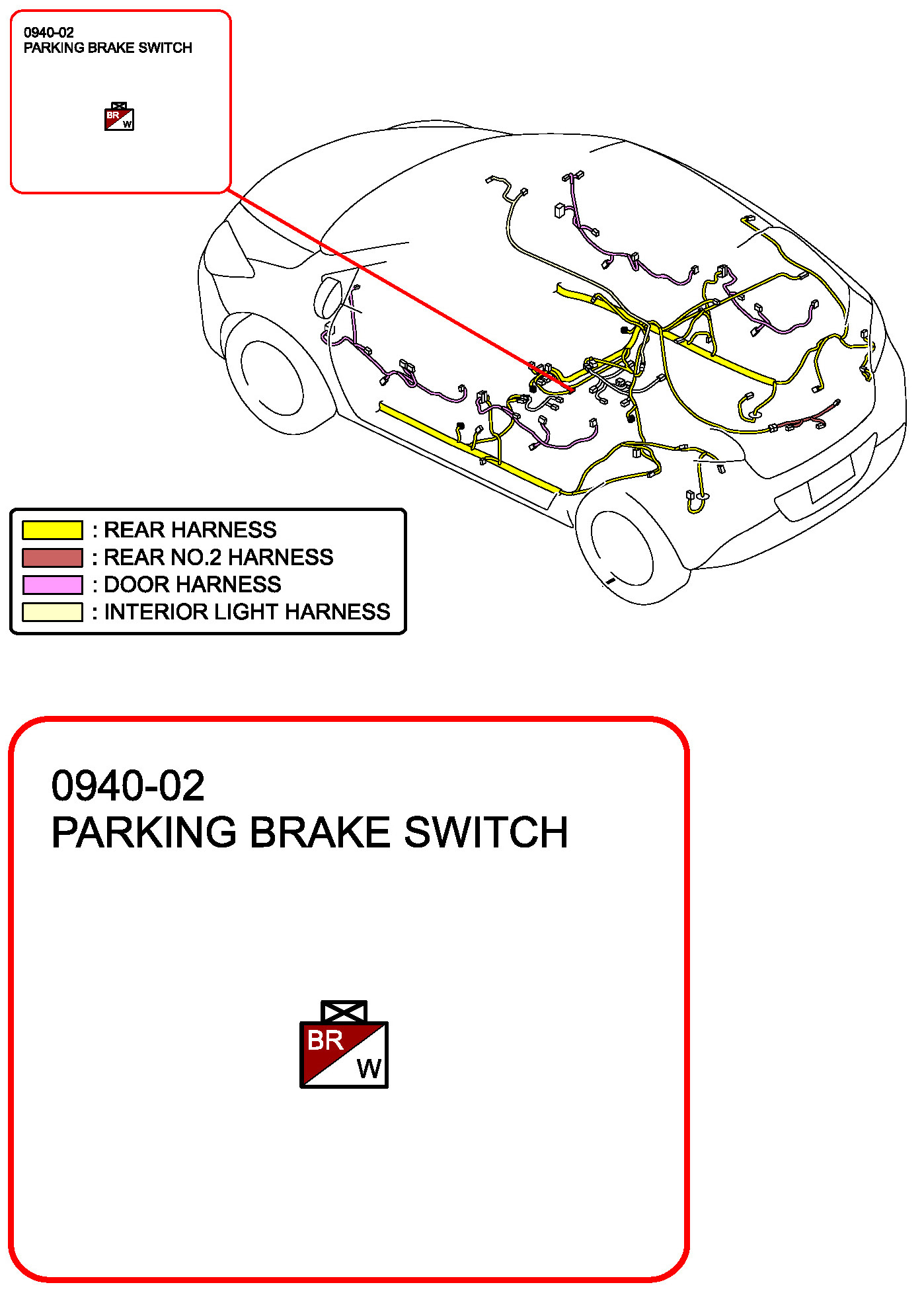 0940-02
PARKING BRAKE SWITCH

BR
W

: REAR HARNESS
: REAR NO.2 HARNESS
: DOOR HARNESS
: INTERIOR LIGHT HARNESS

0940-02
PARKING BRAKE SWITCH

BR
W