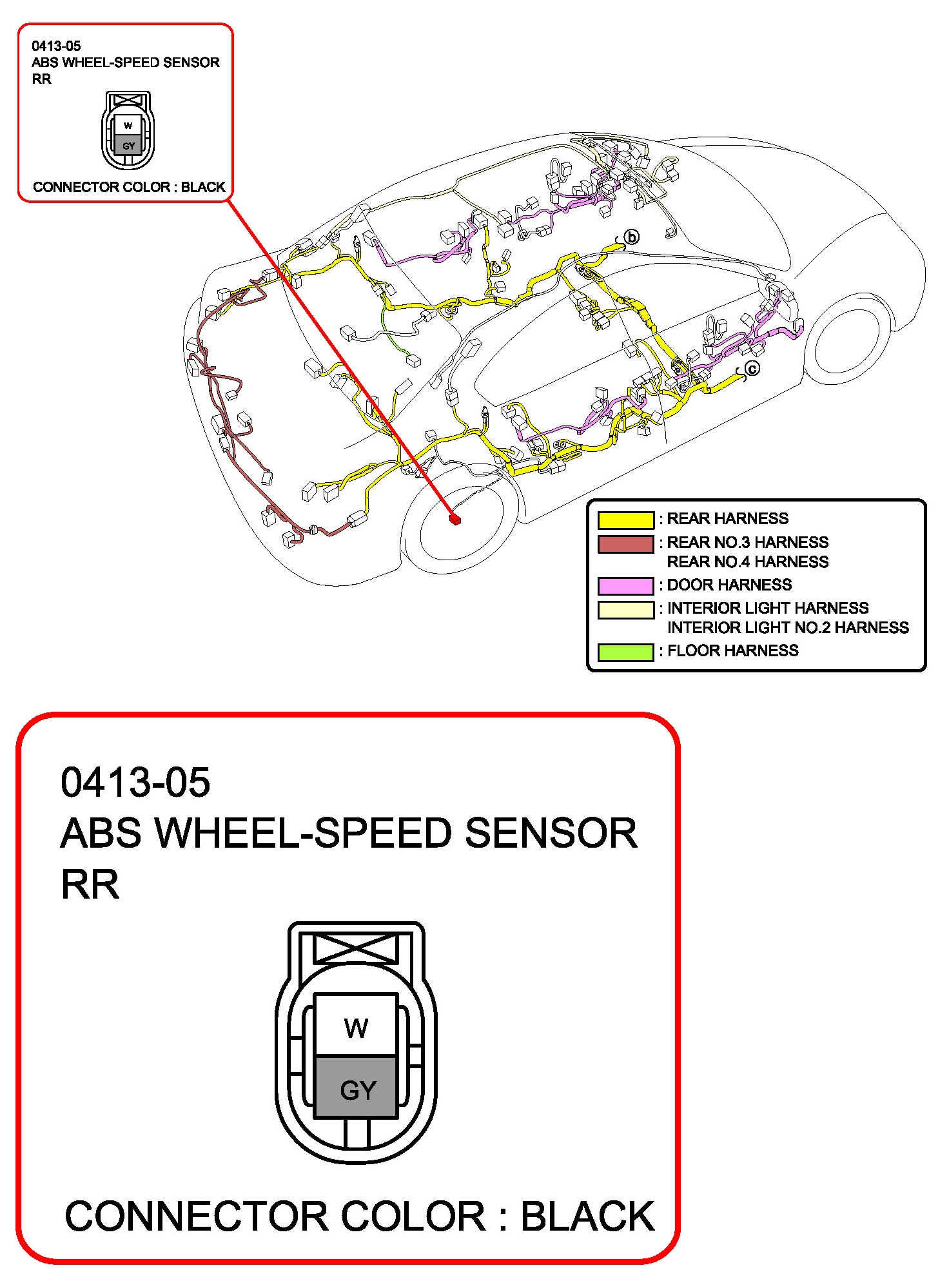 0413-05
ABS WHEEL-SPEED SENSOR
RR

W
GY

CONNECTOR COLOR : BLACK

b

c

: REAR HARNESS
: REAR NO.3 HARNESS
REAR NO.4 HARNESS
: DOOR HARNESS
: INTERIOR LIGHT HARNESS
INTERIOR LIGHT NO.2 HARNESS
: FLOOR HARNESS

0413-05
ABS WHEEL-SPEED SENSOR
RR

W
GY

CONNECTOR COLOR : BLACK