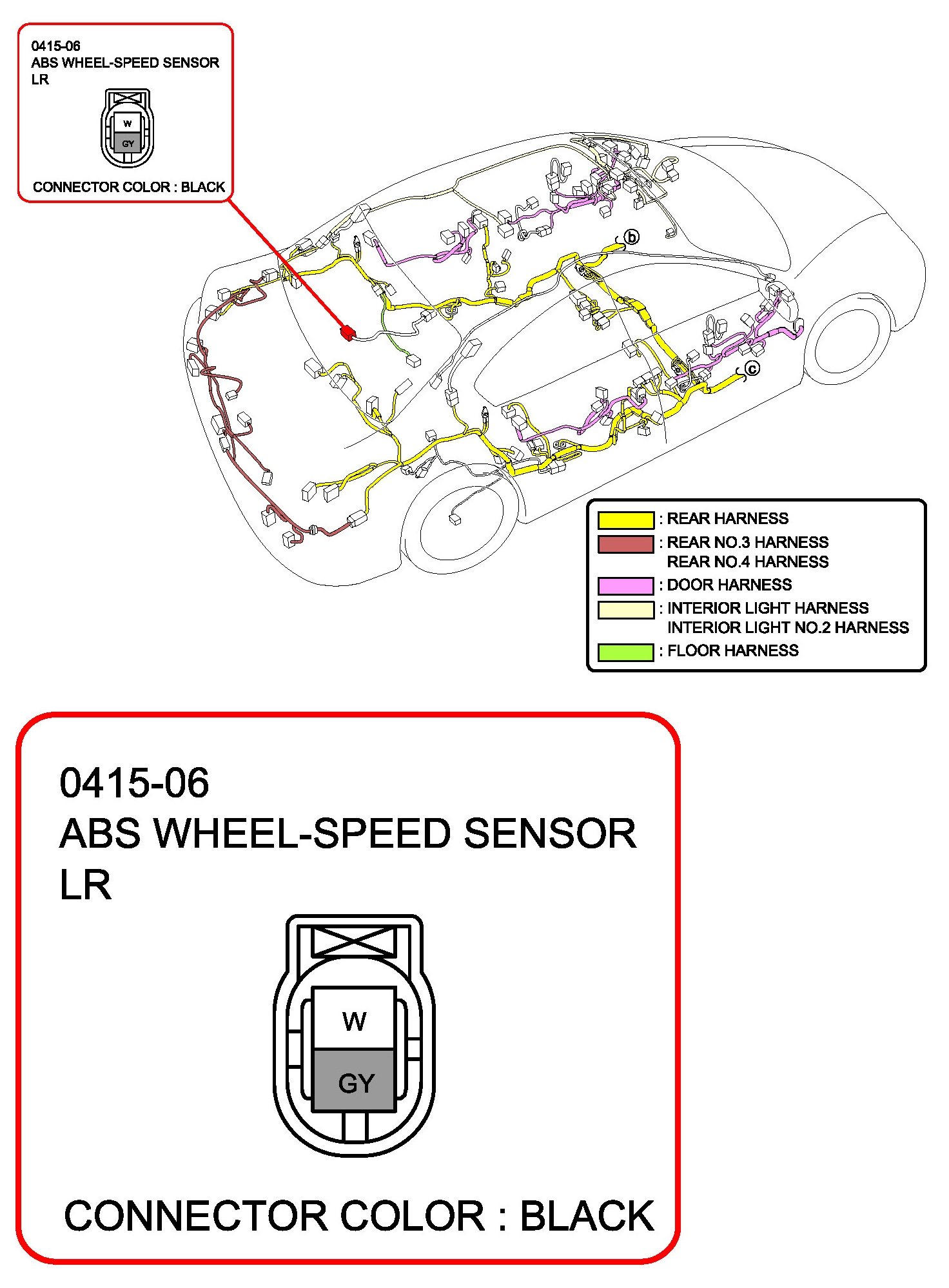 0415-06
ABS WHEEL-SPEED SENSOR
LR

W
GY

CONNECTOR COLOR : BLACK

b

c

: REAR HARNESS
: REAR NO.3 HARNESS
REAR NO.4 HARNESS
: DOOR HARNESS
: INTERIOR LIGHT HARNESS
INTERIOR LIGHT NO.2 HARNESS
: FLOOR HARNESS

0415-06
ABS WHEEL-SPEED SENSOR
LR

W
GY

CONNECTOR COLOR : BLACK