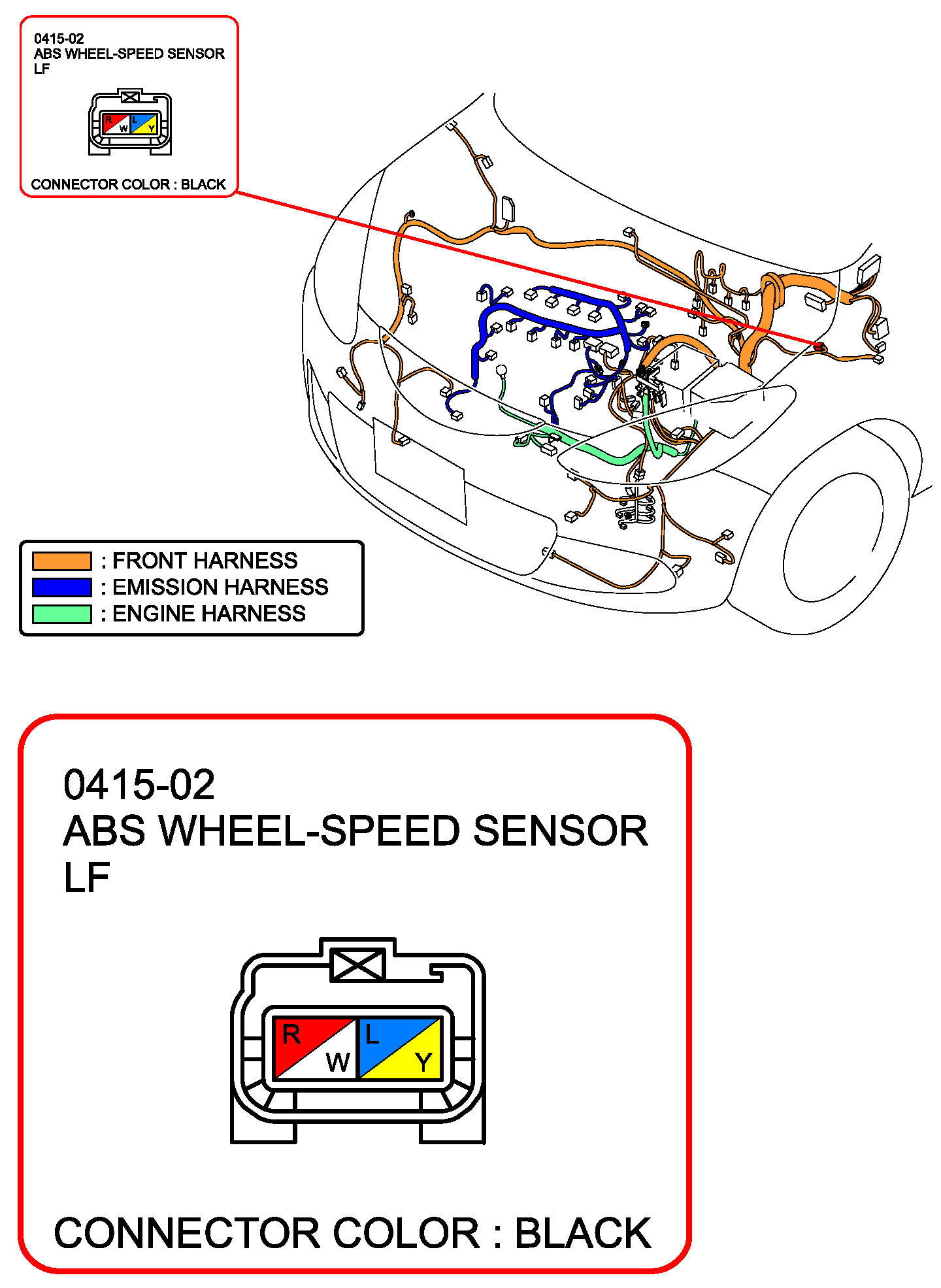 0415-02
ABS WHEEL-SPEED SENSOR
LF

R W L Y

CONNECTOR COLOR : BLACK

: FRONT HARNESS
: EMISSION HARNESS
: ENGINE HARNESS

0415-02
ABS WHEEL-SPEED SENSOR
LF

R W L Y

CONNECTOR COLOR : BLACK