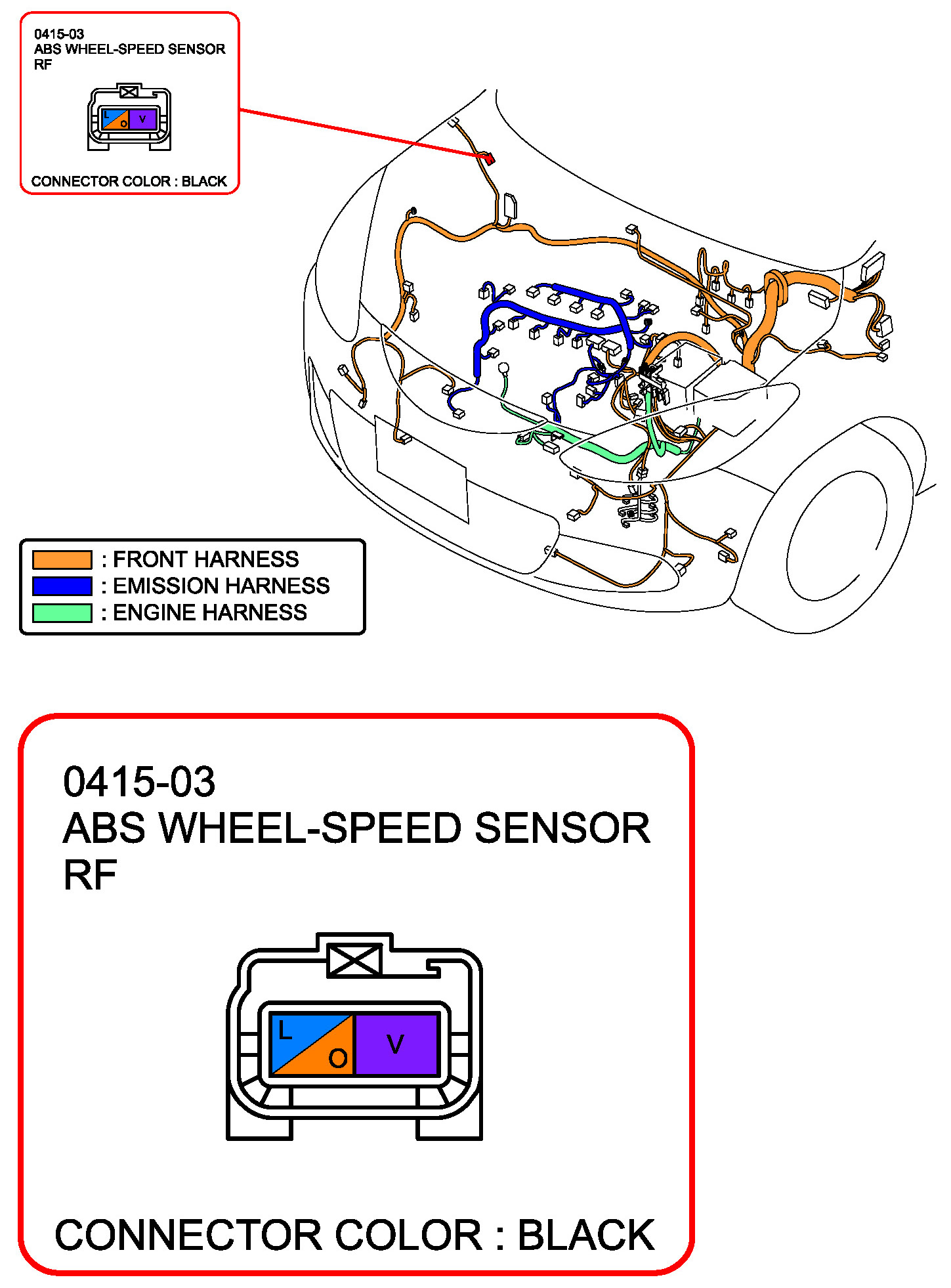 0415-03
ABS WHEEL-SPEED SENSOR
RF

L
O
V

CONNECTOR COLOR : BLACK

: FRONT HARNESS
: EMISSION HARNESS
: ENGINE HARNESS

0415-03
ABS WHEEL-SPEED SENSOR
RF

L
O
V

CONNECTOR COLOR : BLACK