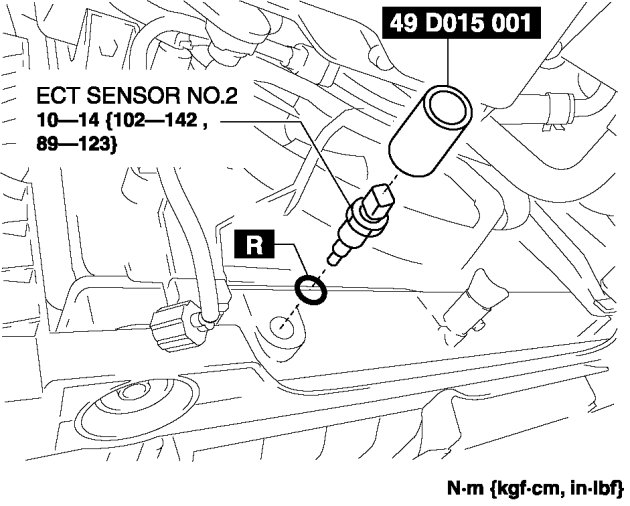 49 D015 001

ECT SENSOR NO.2
10—14 {102—142 , 89—123}

R

N·m {kgf·cm, in·lbf}