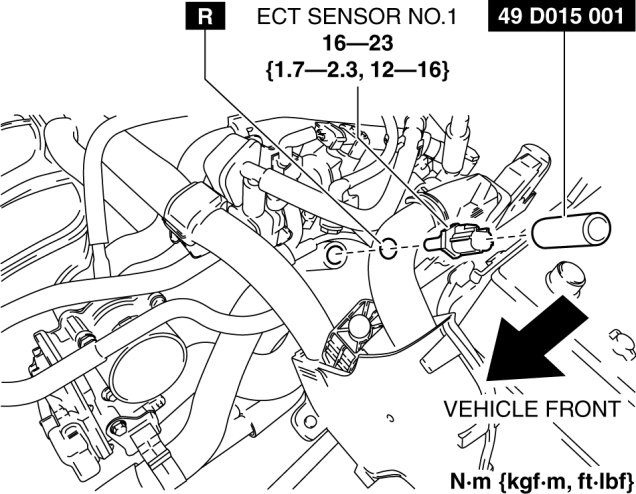 R

ECT SENSOR NO.1
16—23
{1.7—2.3, 12—16}

49 D015 001

VEHICLE FRONT

N·m {kgf·m, ft·lbf}