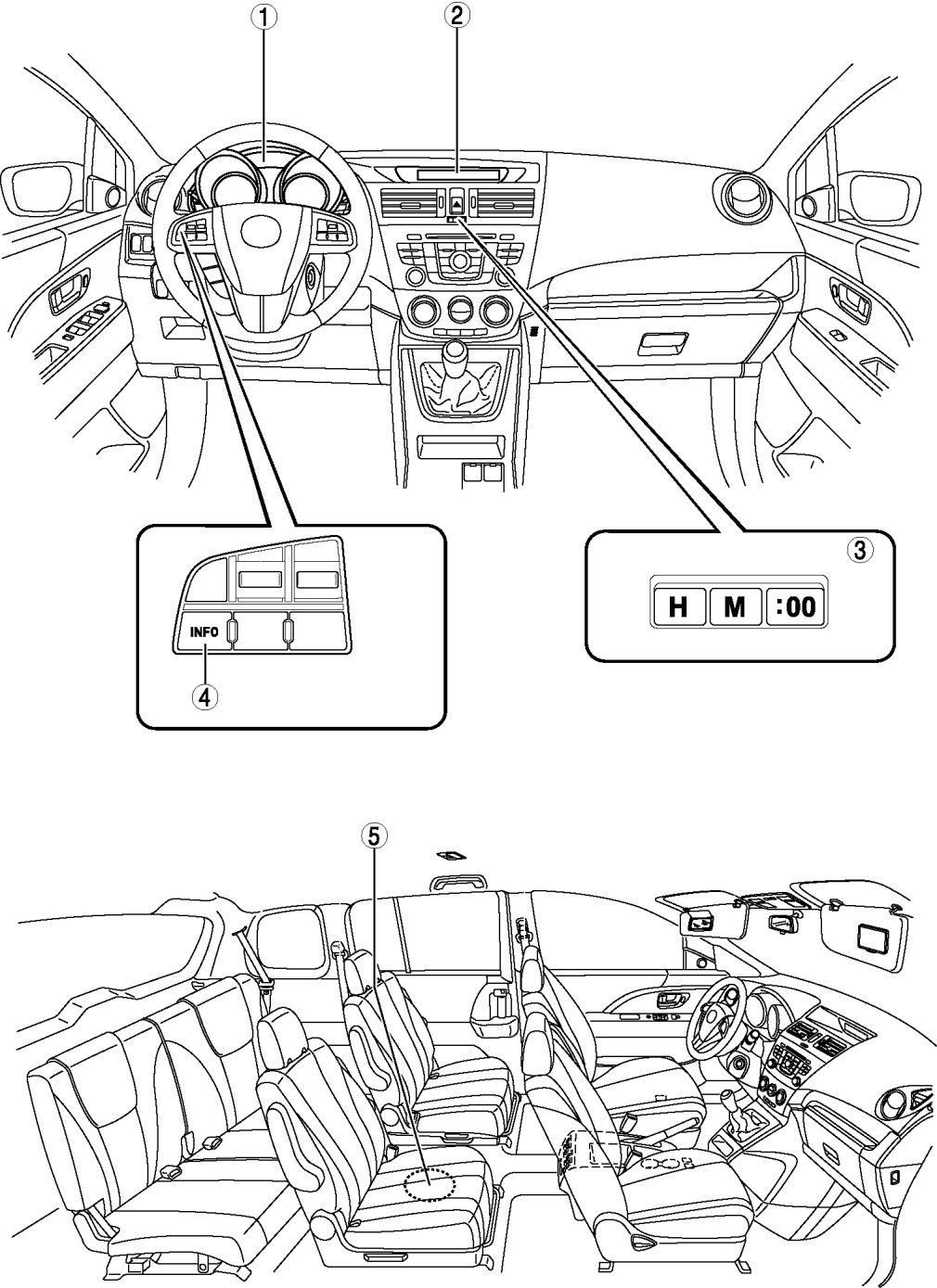 ①
②
③
H M :00
INFO
④
⑤