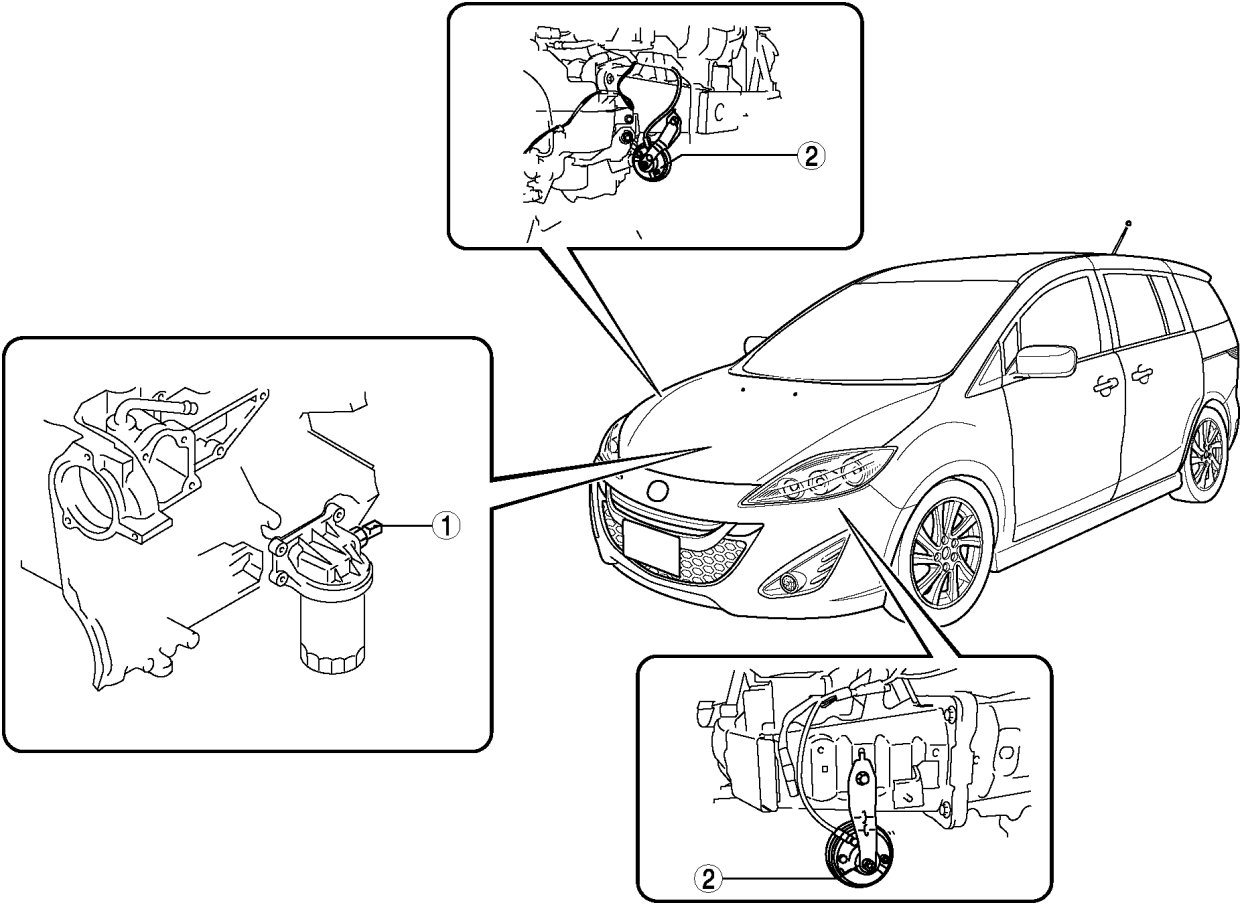 2

1

2