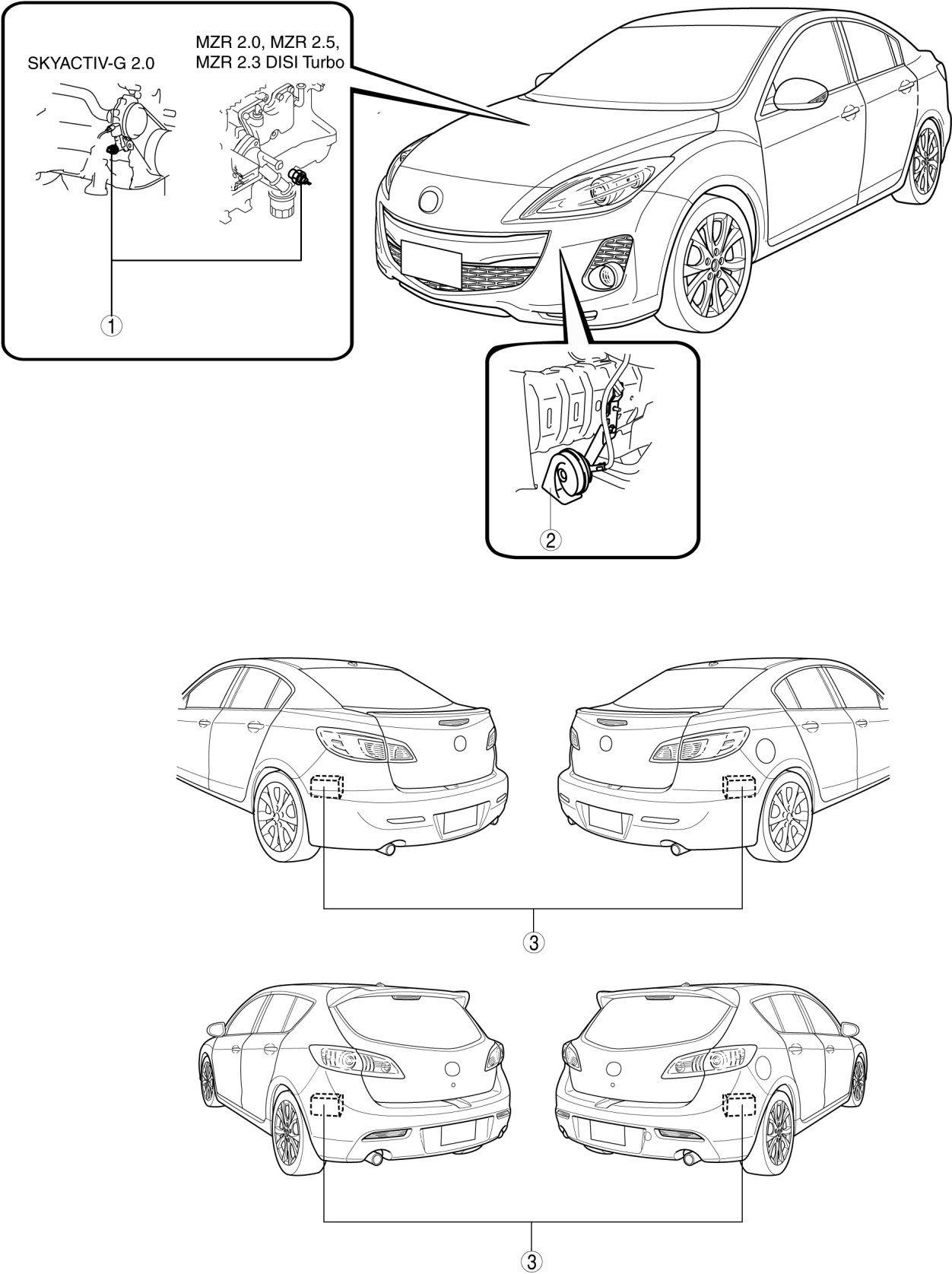 SKYACTIV-G 2.0

MZR 2.0, MZR 2.5, MZR 2.3 DISI Turbo

1

2

3

3