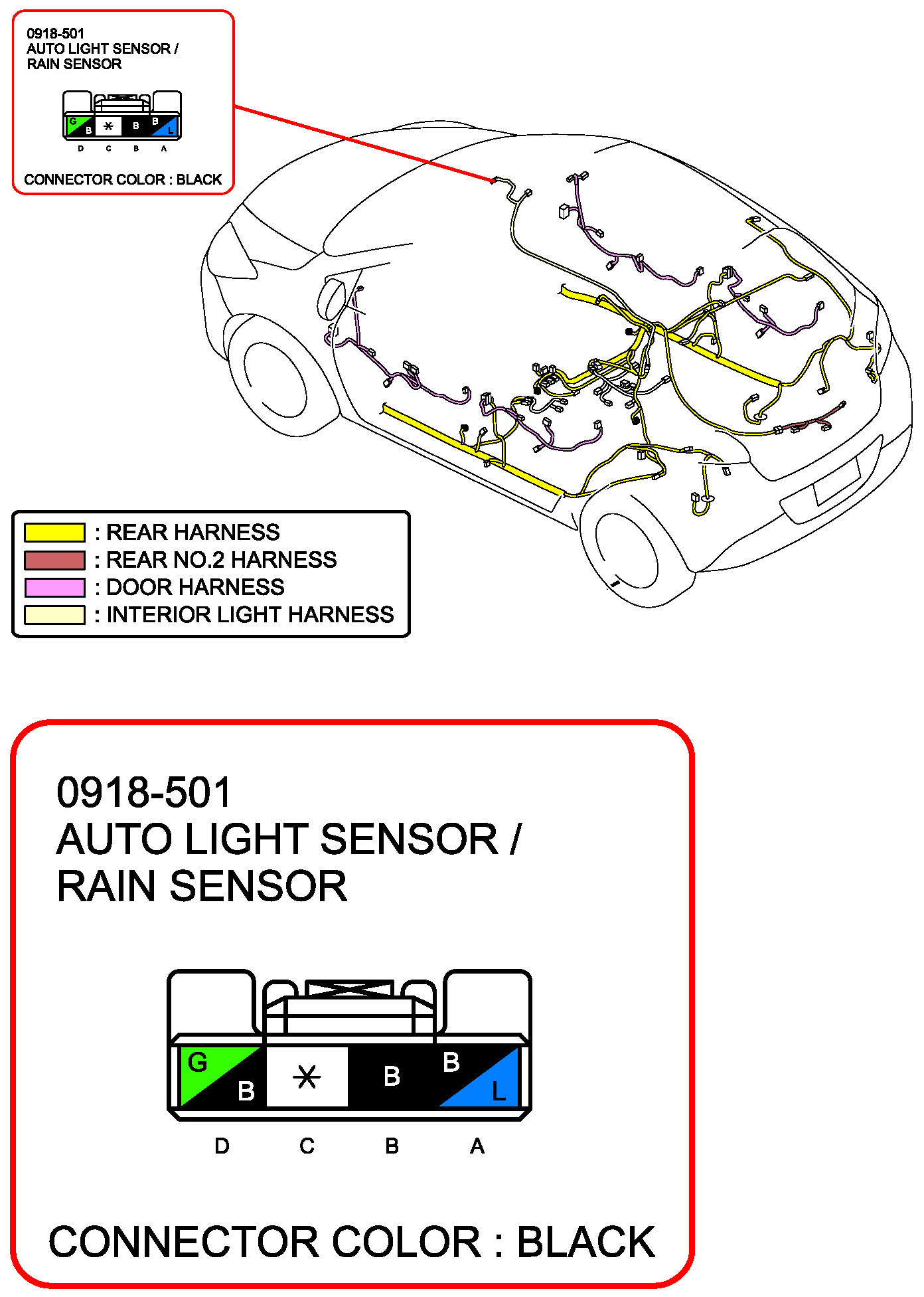 0918-501
AUTO LIGHT SENSOR /
RAIN SENSOR

G B * B B L
D C B A

CONNECTOR COLOR : BLACK

: REAR HARNESS
: REAR NO.2 HARNESS
: DOOR HARNESS
: INTERIOR LIGHT HARNESS

0918-501
AUTO LIGHT SENSOR /
RAIN SENSOR

G B * B B L
D C B A

CONNECTOR COLOR : BLACK