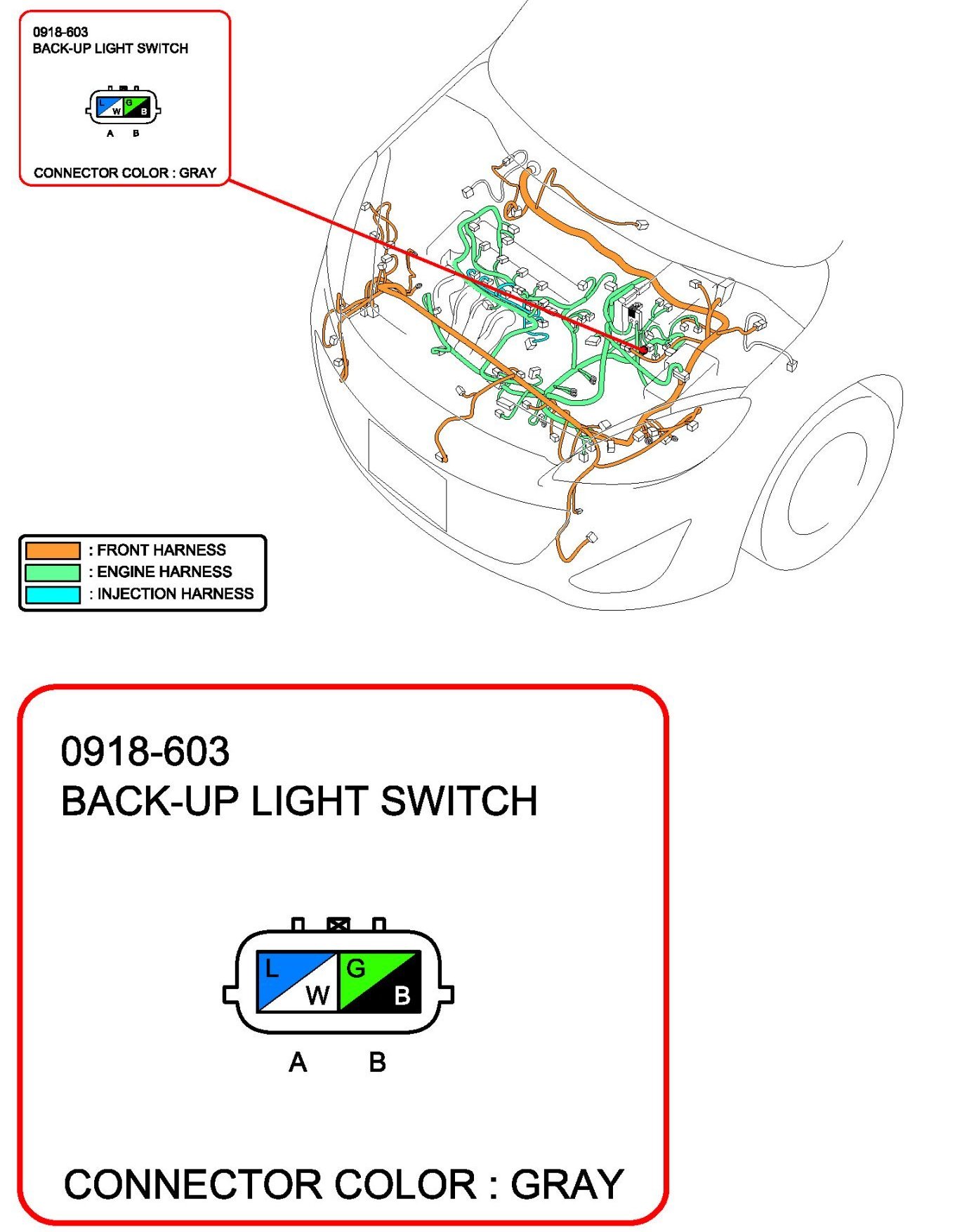 0918-603
BACK-UP LIGHT SWITCH

L W G B

A B

CONNECTOR COLOR : GRAY

: FRONT HARNESS
: ENGINE HARNESS
: INJECTION HARNESS

0918-603
BACK-UP LIGHT SWITCH

L W G B

A B

CONNECTOR COLOR : GRAY