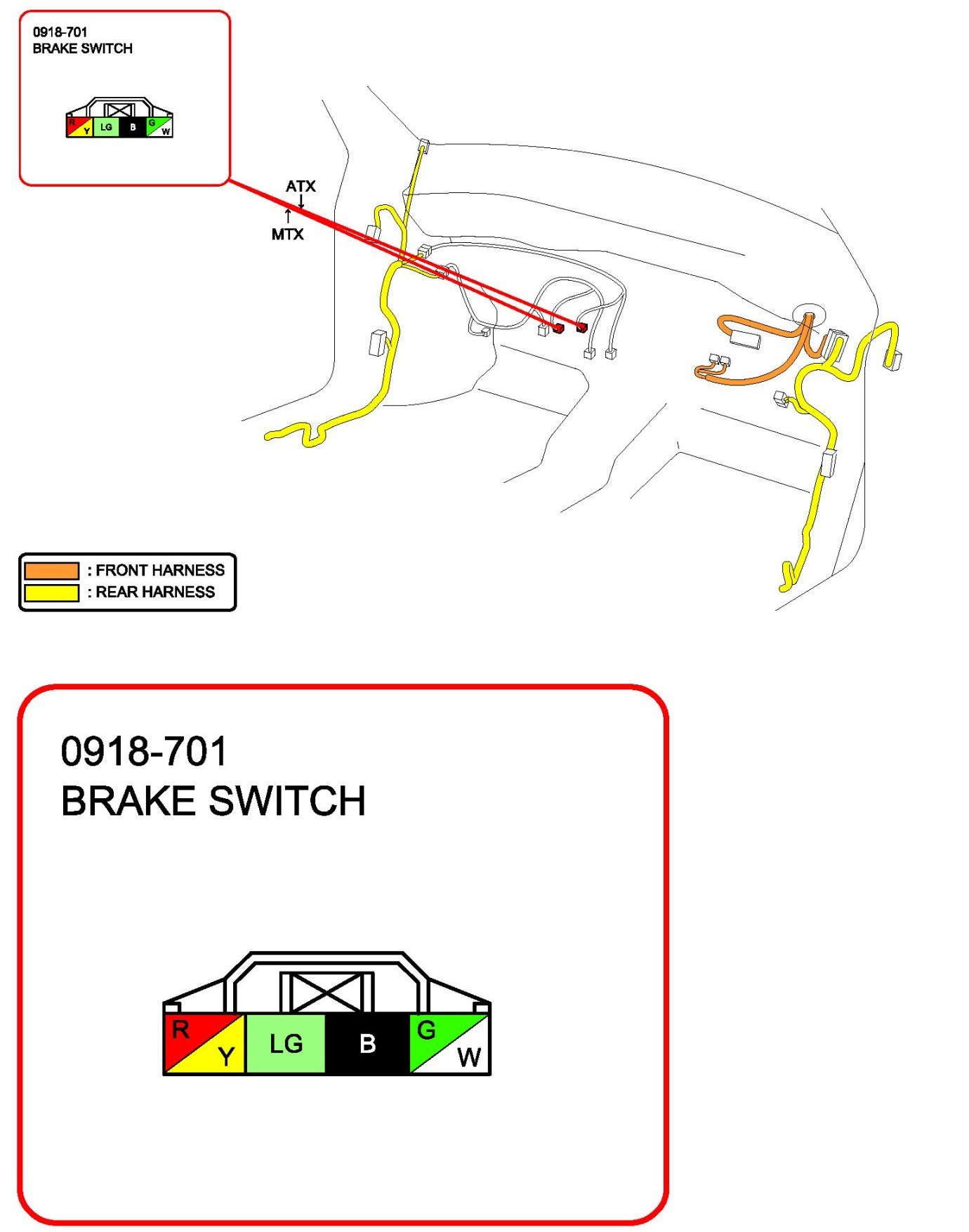 0918-701
BRAKE SWITCH

R
Y
LG
B
G
W

ATX

MTX

: FRONT HARNESS
: REAR HARNESS

0918-701
BRAKE SWITCH

R
Y
LG
B
G
W