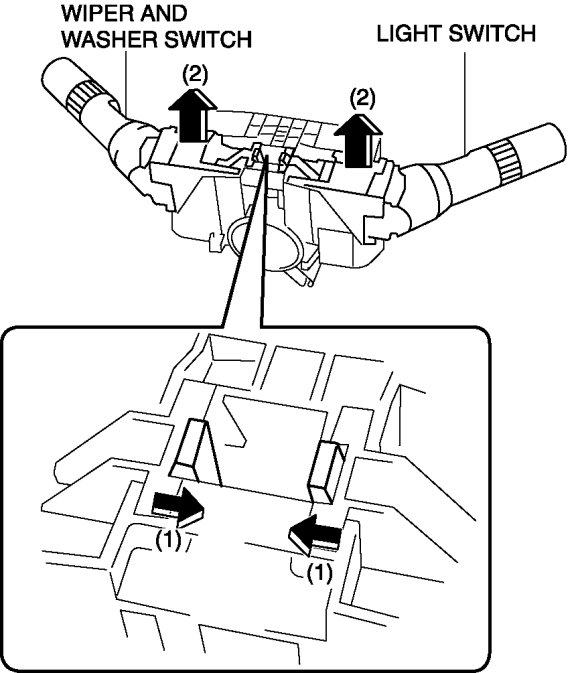 WIPER AND WASHER SWITCH

LIGHT SWITCH

(2)

(2)

(1)

(1)