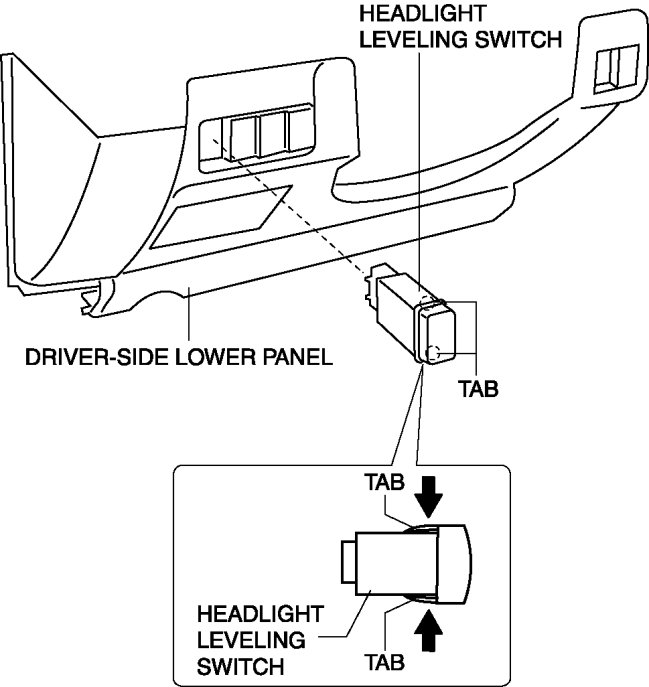 HEADLIGHT LEVELING SWITCH

DRIVER-SIDE LOWER PANEL

TAB

TAB

HEADLIGHT LEVELING SWITCH

TAB