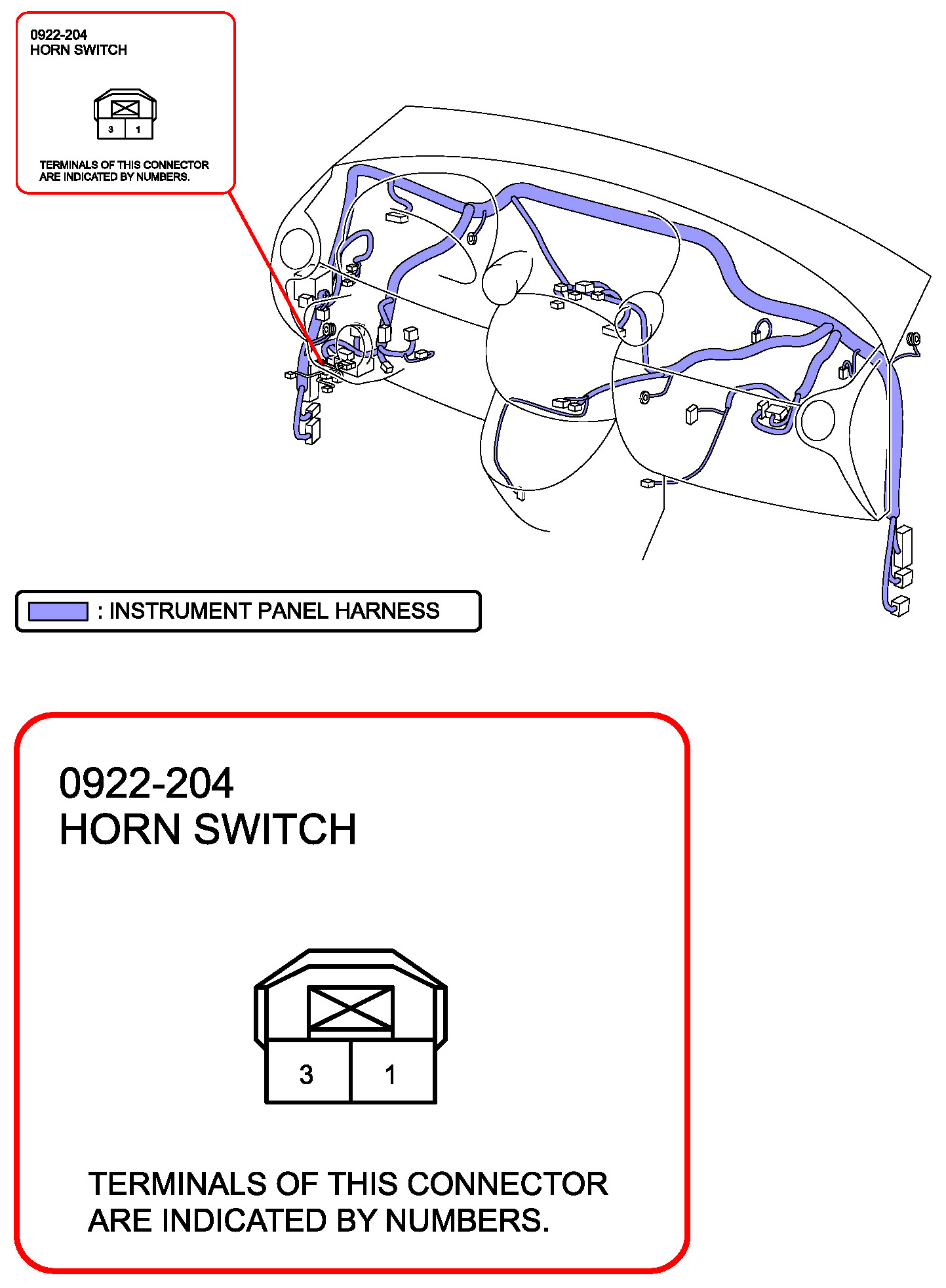 0922-204
HORN SWITCH

3 1

TERMINALS OF THIS CONNECTOR ARE INDICATED BY NUMBERS.

: INSTRUMENT PANEL HARNESS

0922-204
HORN SWITCH

3 1

TERMINALS OF THIS CONNECTOR ARE INDICATED BY NUMBERS.