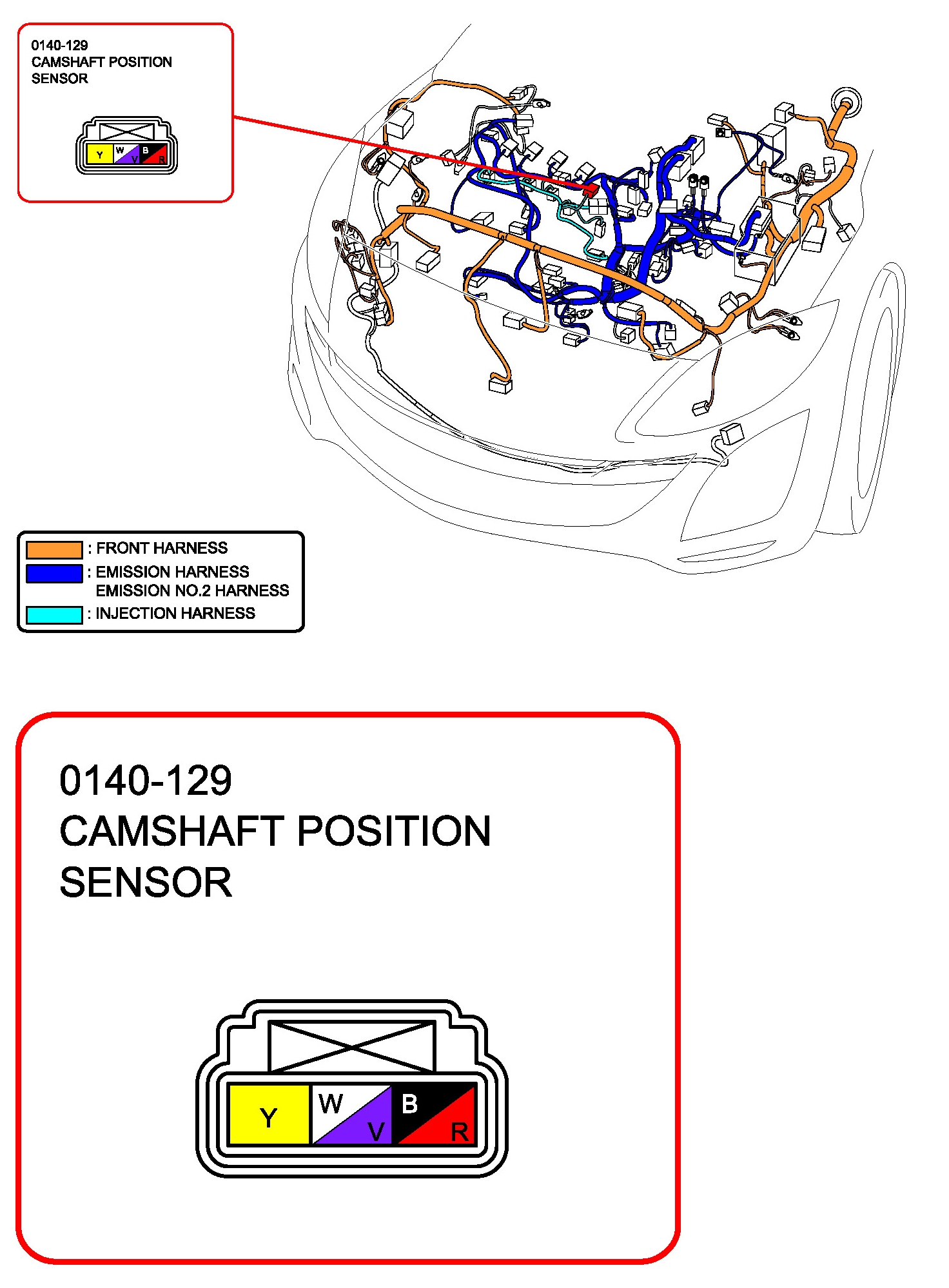 0140-129
CAMSHAFT POSITION
SENSOR

Y W V B R

: FRONT HARNESS
: EMISSION HARNESS
EMISSION NO.2 HARNESS
: INJECTION HARNESS

0140-129
CAMSHAFT POSITION
SENSOR

Y W V B R