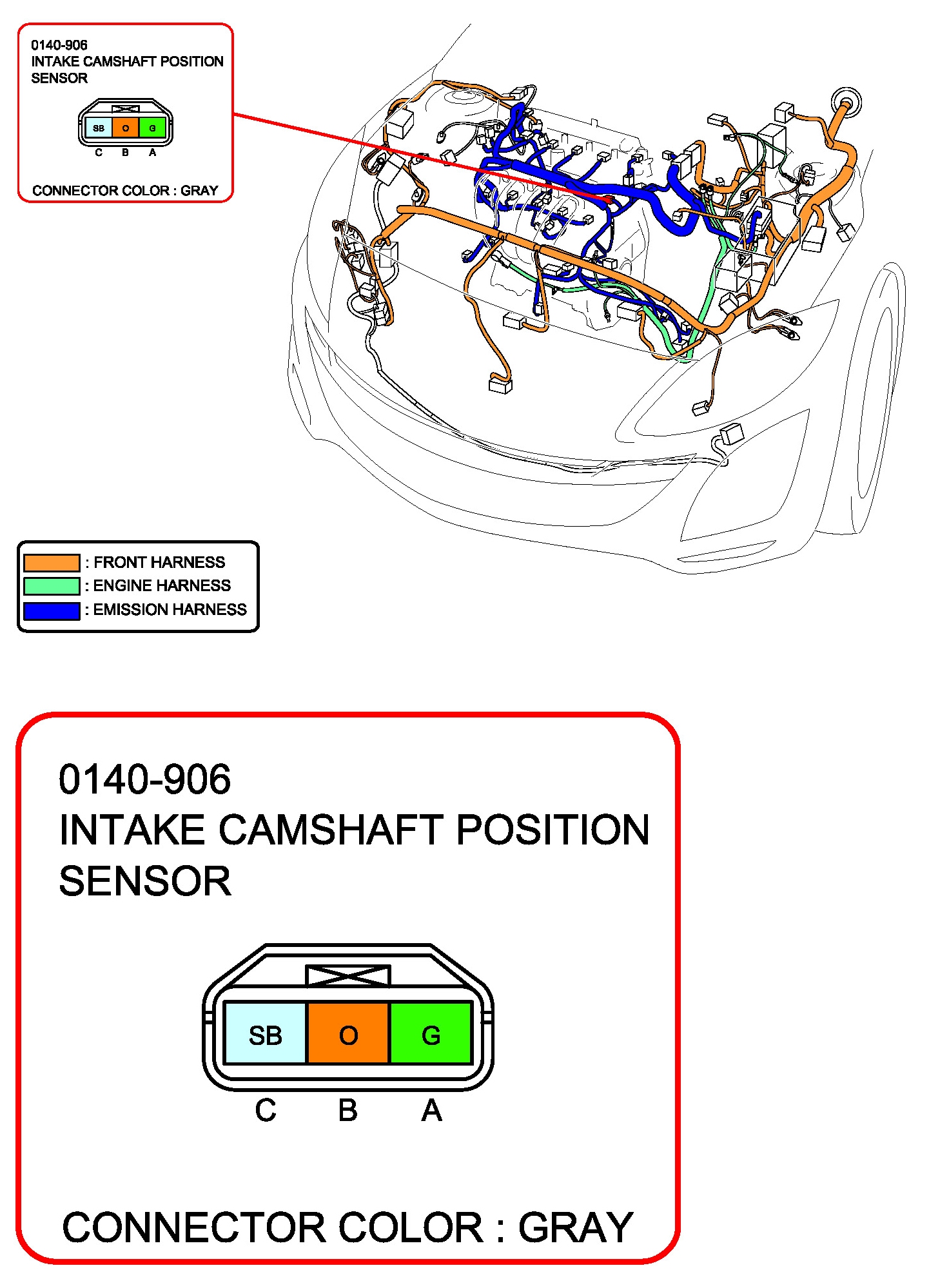 0140-906
INTAKE CAMSHAFT POSITION SENSOR

SB O G
C B A

CONNECTOR COLOR : GRAY

: FRONT HARNESS
: ENGINE HARNESS
: EMISSION HARNESS

0140-906
INTAKE CAMSHAFT POSITION SENSOR

SB O G
C B A

CONNECTOR COLOR : GRAY