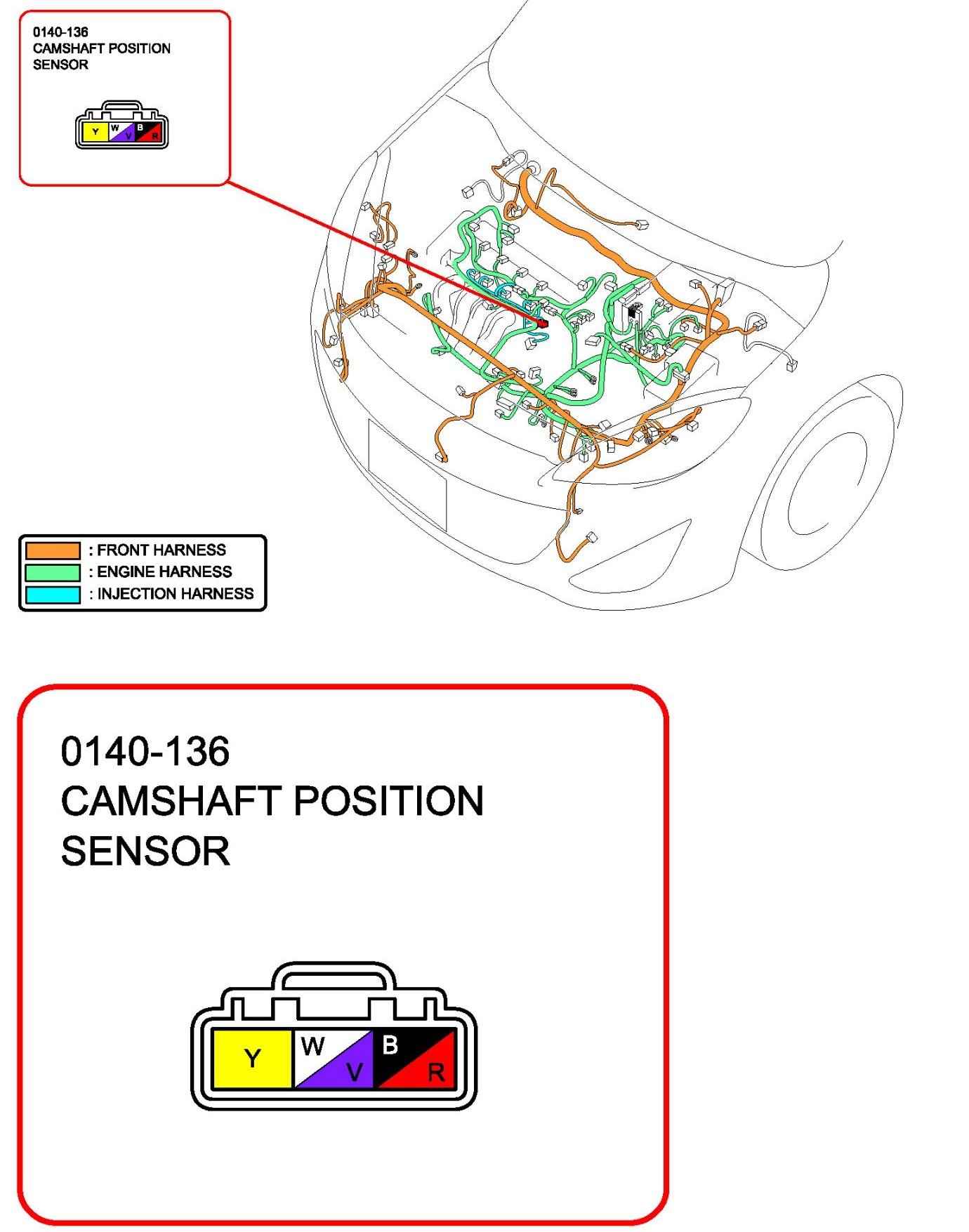 0140-136
CAMSHAFT POSITION
SENSOR

Y W V B R

: FRONT HARNESS
: ENGINE HARNESS
: INJECTION HARNESS

0140-136
CAMSHAFT POSITION
SENSOR

Y W V B R