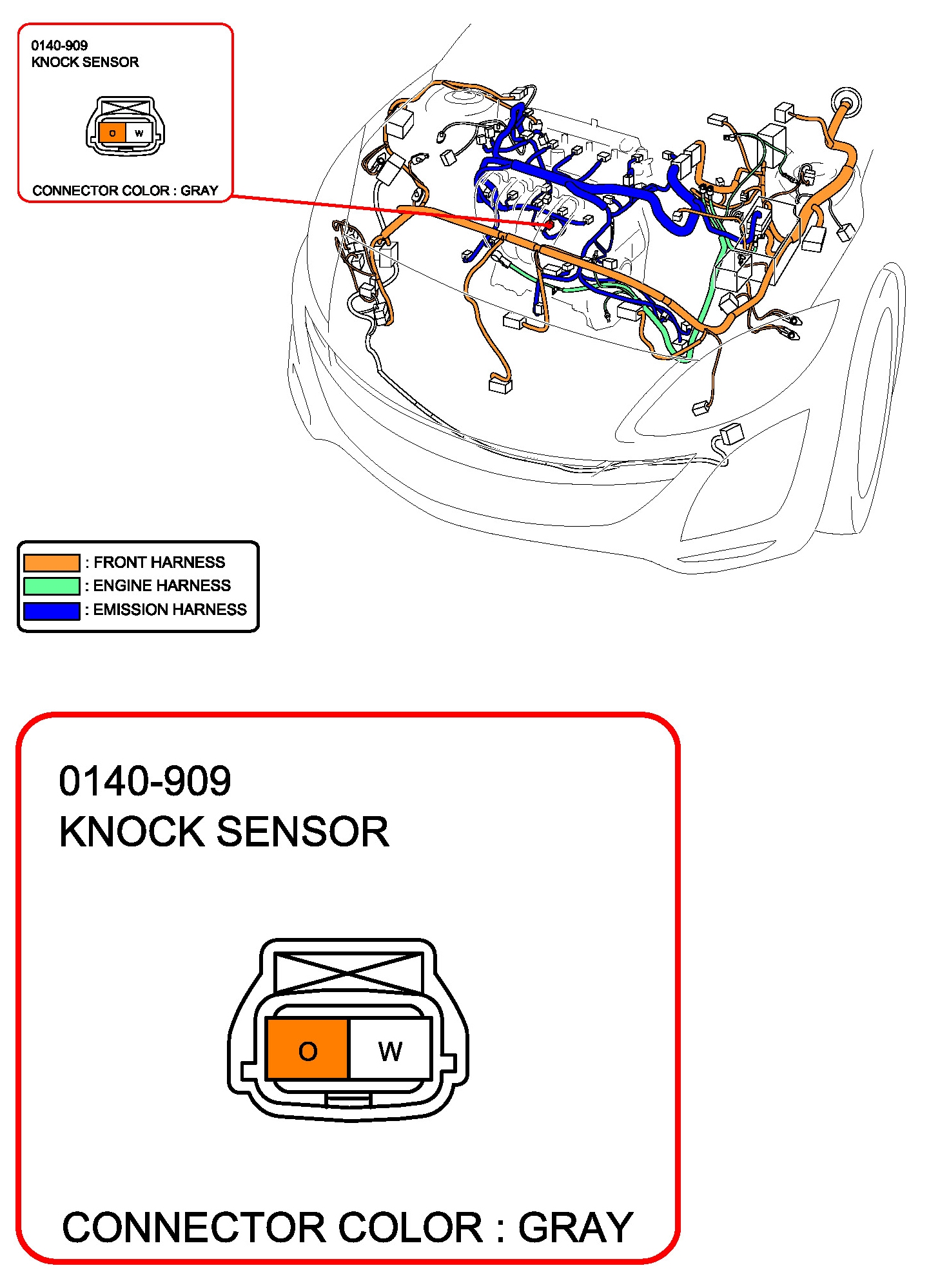 0140-909
KNOCK SENSOR

O W

CONNECTOR COLOR : GRAY

: FRONT HARNESS
: ENGINE HARNESS
: EMISSION HARNESS

0140-909
KNOCK SENSOR

O W

CONNECTOR COLOR : GRAY