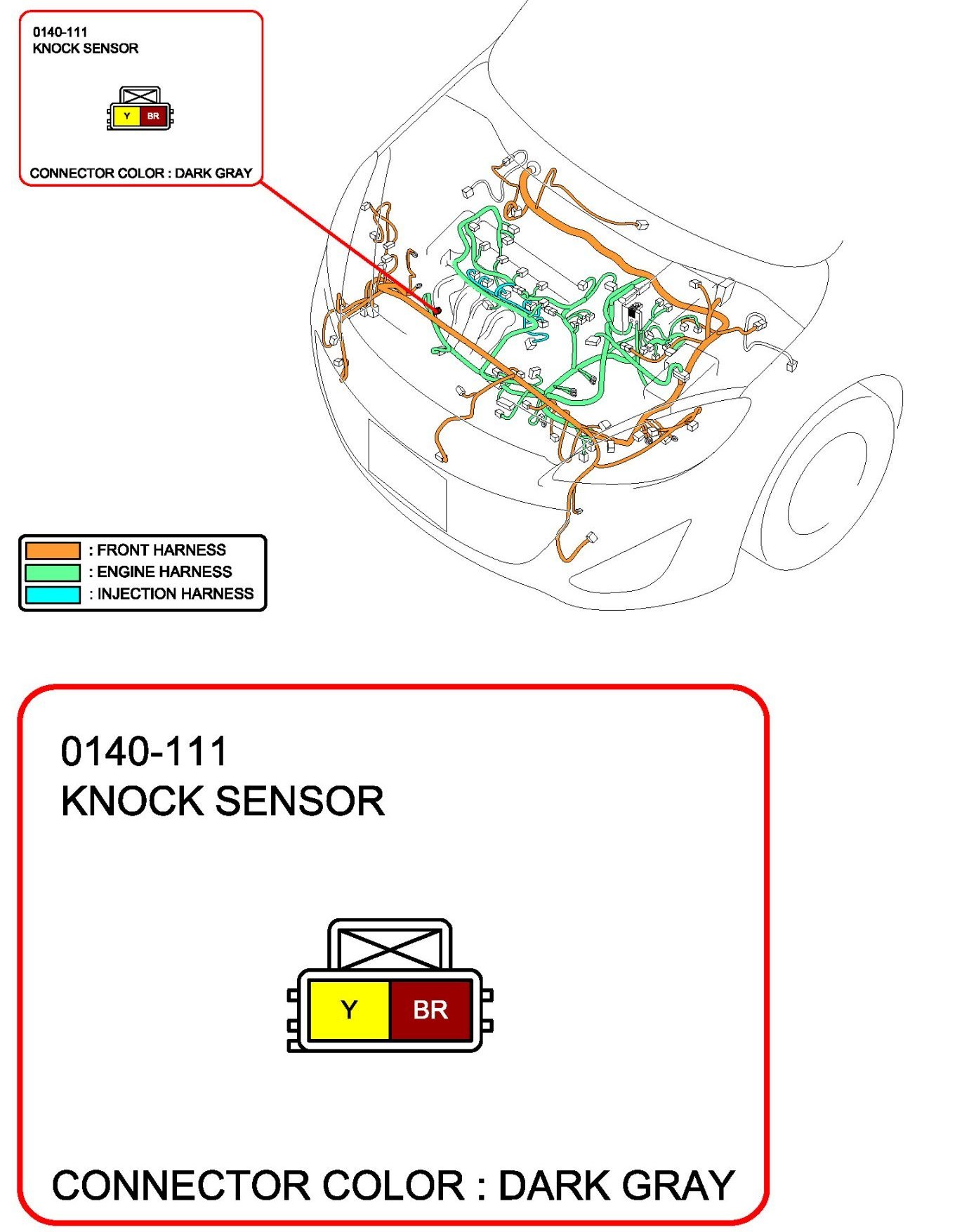 0140-111
KNOCK SENSOR

Y BR

CONNECTOR COLOR : DARK GRAY

: FRONT HARNESS
: ENGINE HARNESS
: INJECTION HARNESS

0140-111
KNOCK SENSOR

Y BR

CONNECTOR COLOR : DARK GRAY