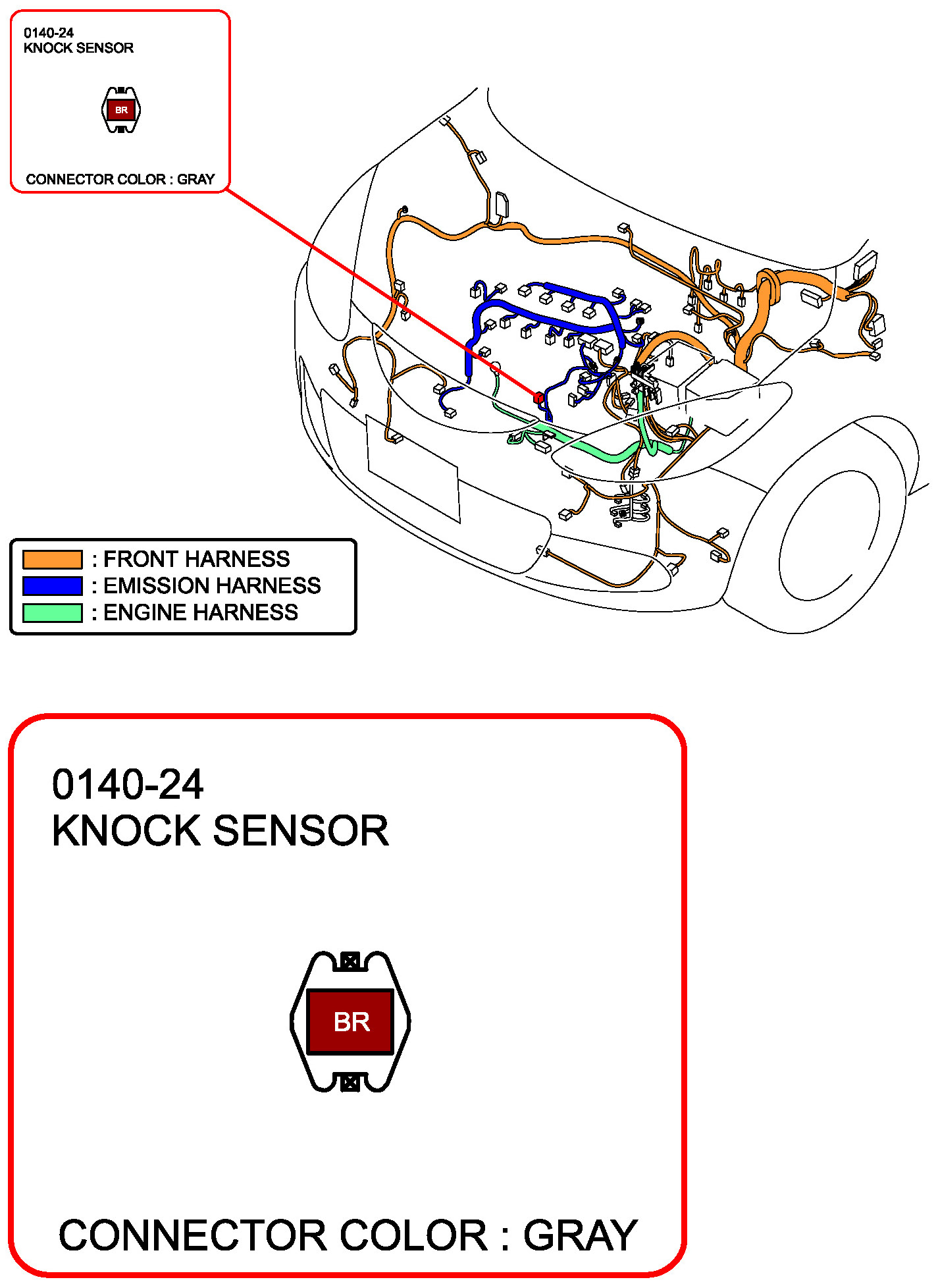 0140-24
KNOCK SENSOR

BR

CONNECTOR COLOR : GRAY

: FRONT HARNESS
: EMISSION HARNESS
: ENGINE HARNESS

0140-24
KNOCK SENSOR

BR

CONNECTOR COLOR : GRAY