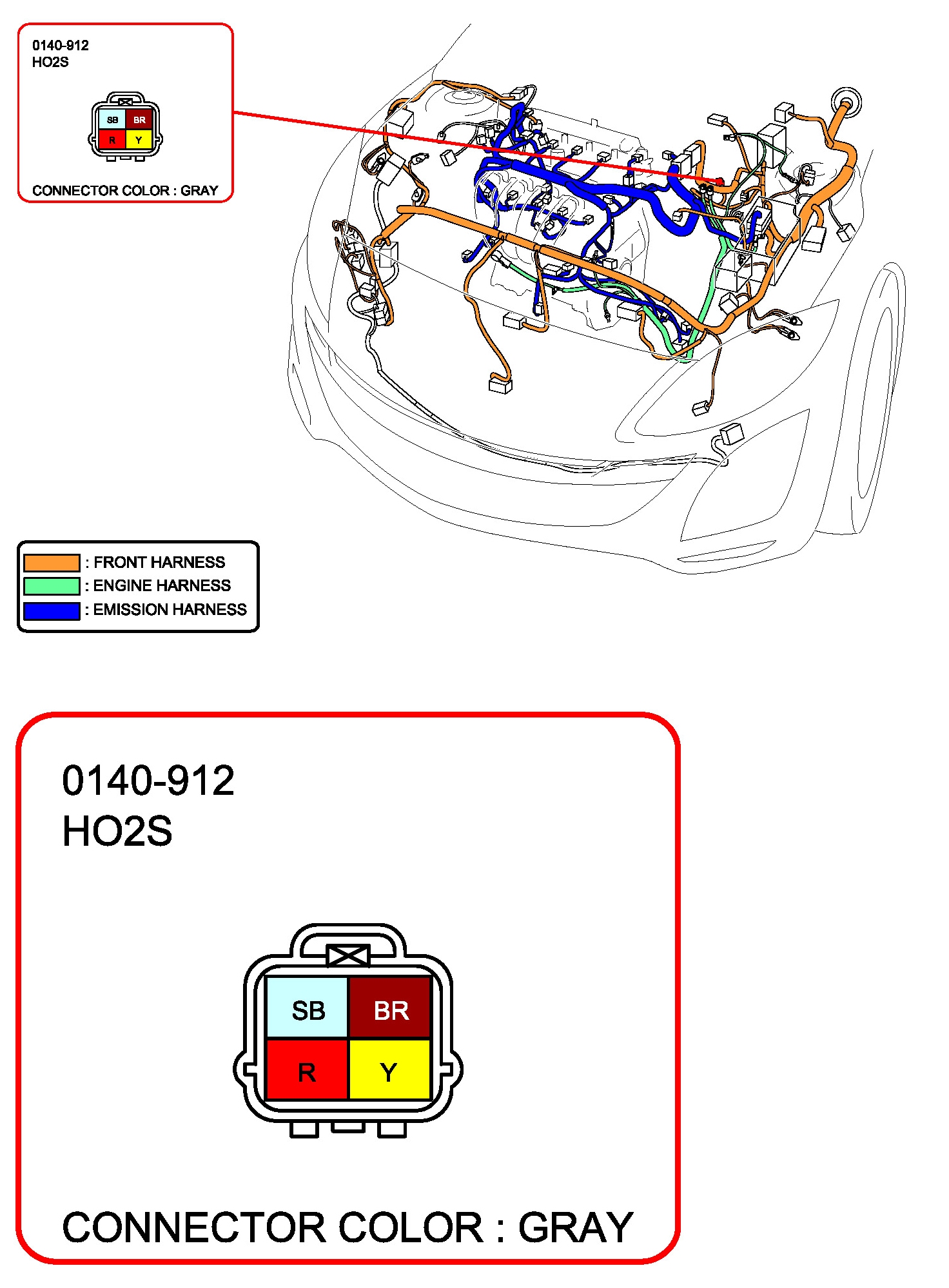 0140-912
HO2S

SB BR
R Y

CONNECTOR COLOR : GRAY

: FRONT HARNESS
: ENGINE HARNESS
: EMISSION HARNESS

0140-912
HO2S

SB BR
R Y

CONNECTOR COLOR : GRAY