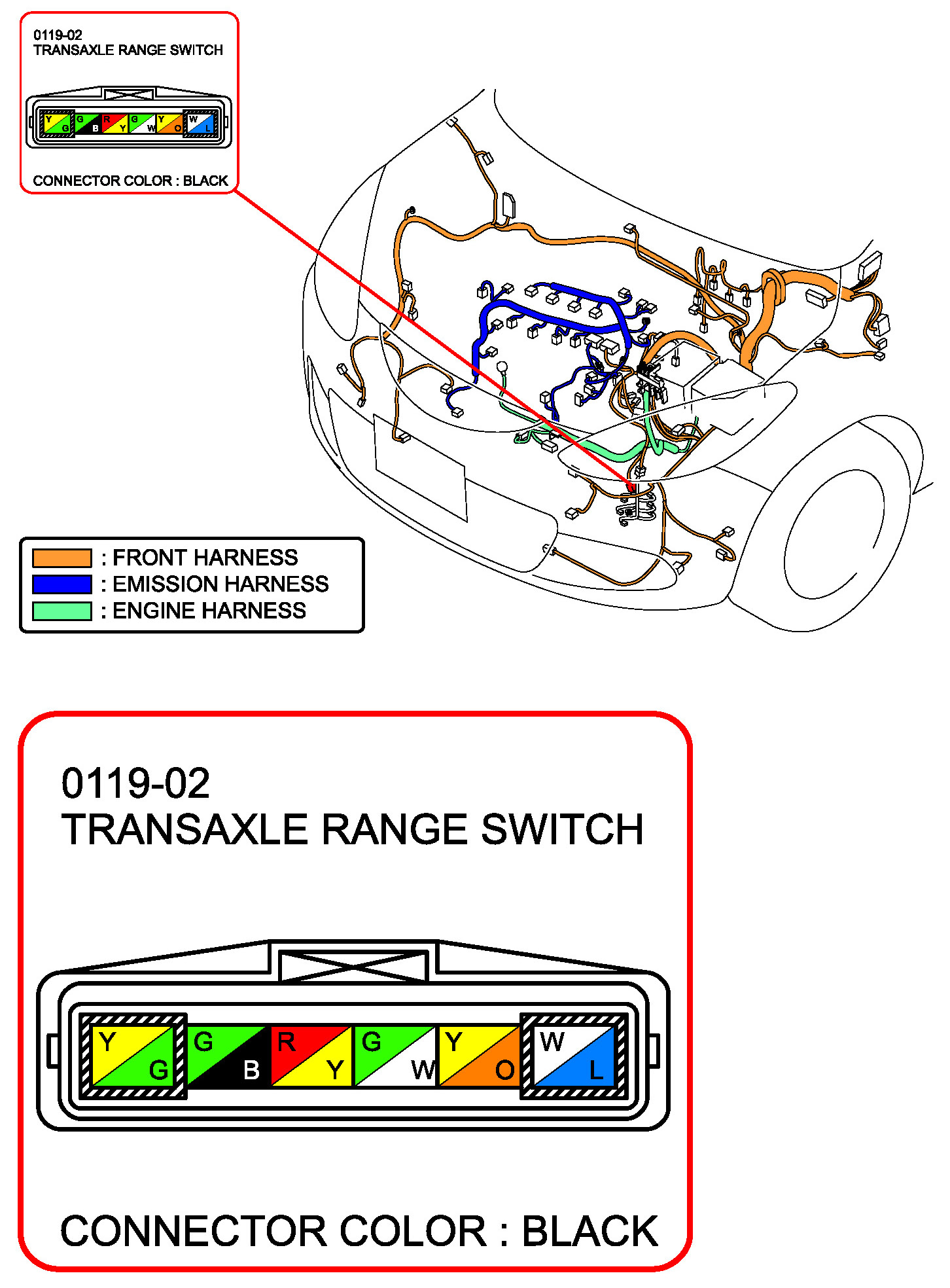 0119-02
TRANSAXLE RANGE SWITCH

Y G G B R Y G W Y O W L

CONNECTOR COLOR : BLACK

: FRONT HARNESS
: EMISSION HARNESS
: ENGINE HARNESS

0119-02
TRANSAXLE RANGE SWITCH

Y G G B R Y G W Y O W L

CONNECTOR COLOR : BLACK