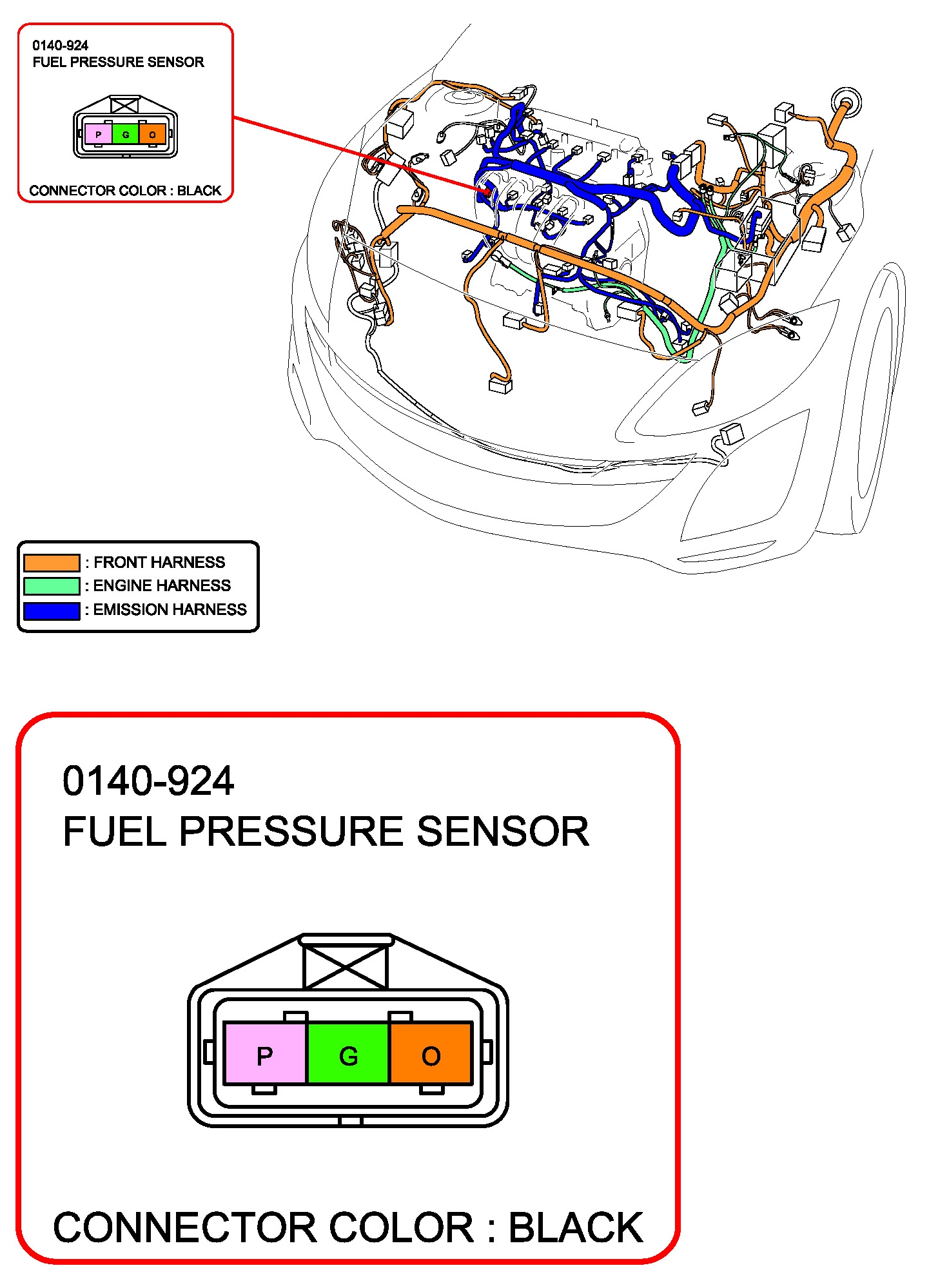 0140-924
FUEL PRESSURE SENSOR

P G O

CONNECTOR COLOR : BLACK

: FRONT HARNESS
: ENGINE HARNESS
: EMISSION HARNESS

0140-924
FUEL PRESSURE SENSOR

P G O

CONNECTOR COLOR : BLACK