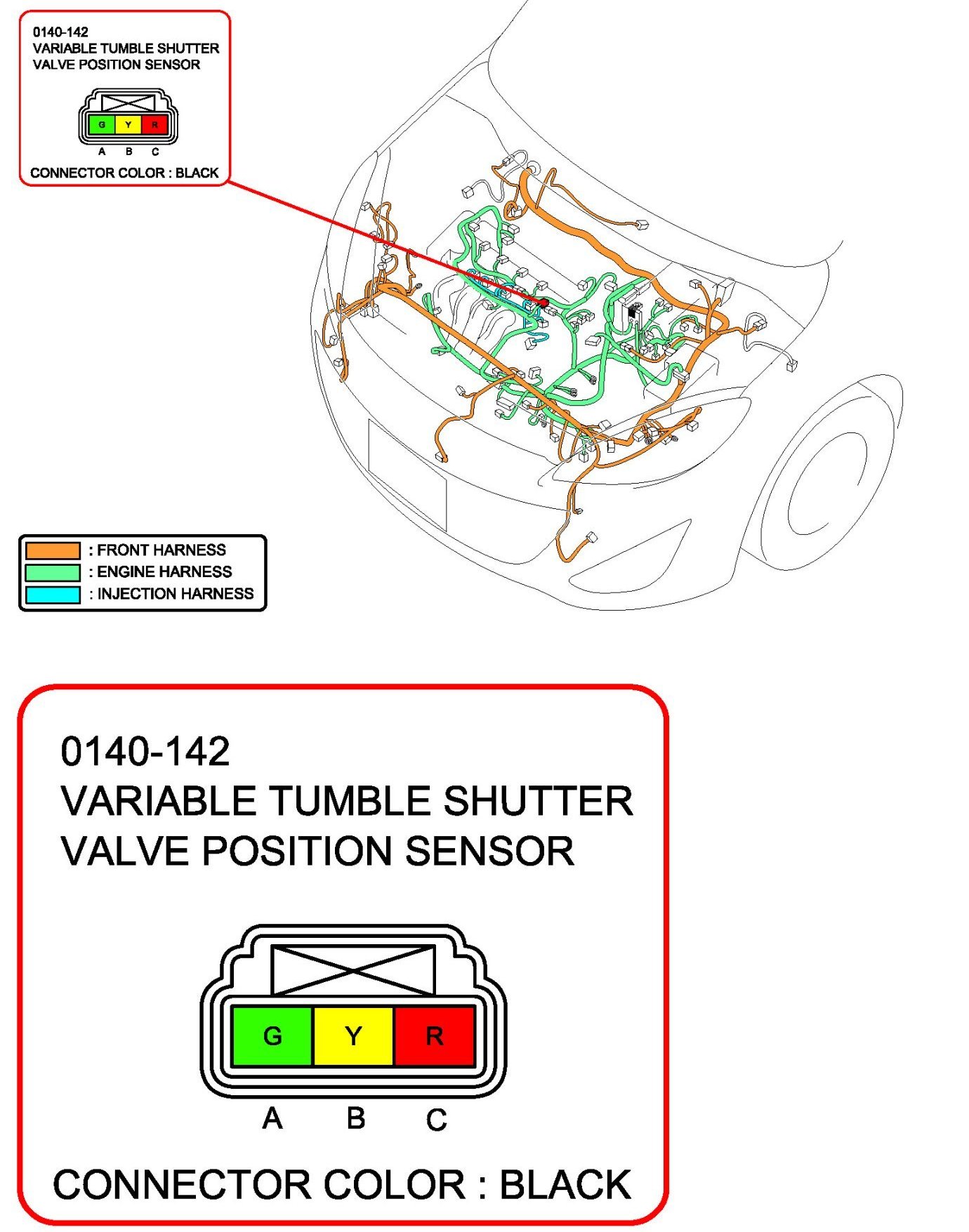 0140-142
VARIABLE TUMBLE SHUTTER VALVE POSITION SENSOR

G Y R
A B C

CONNECTOR COLOR : BLACK

: FRONT HARNESS
: ENGINE HARNESS
: INJECTION HARNESS

0140-142
VARIABLE TUMBLE SHUTTER VALVE POSITION SENSOR

G Y R
A B C

CONNECTOR COLOR : BLACK