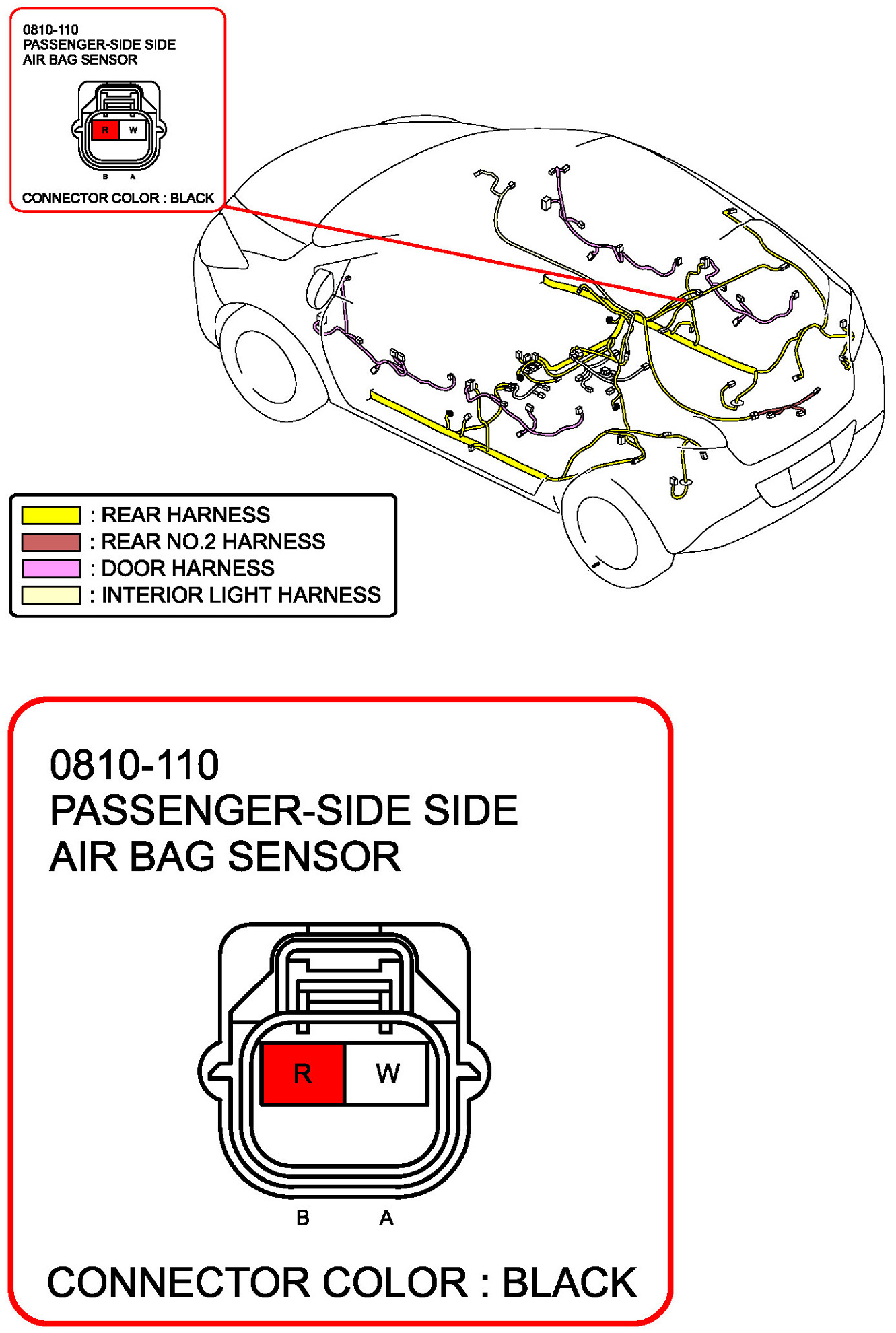 0810-110
PASSENGER-SIDE SIDE
AIR BAG SENSOR

R W

B A

CONNECTOR COLOR : BLACK

: REAR HARNESS
: REAR NO.2 HARNESS
: DOOR HARNESS
: INTERIOR LIGHT HARNESS

0810-110
PASSENGER-SIDE SIDE
AIR BAG SENSOR

R W

B A

CONNECTOR COLOR : BLACK