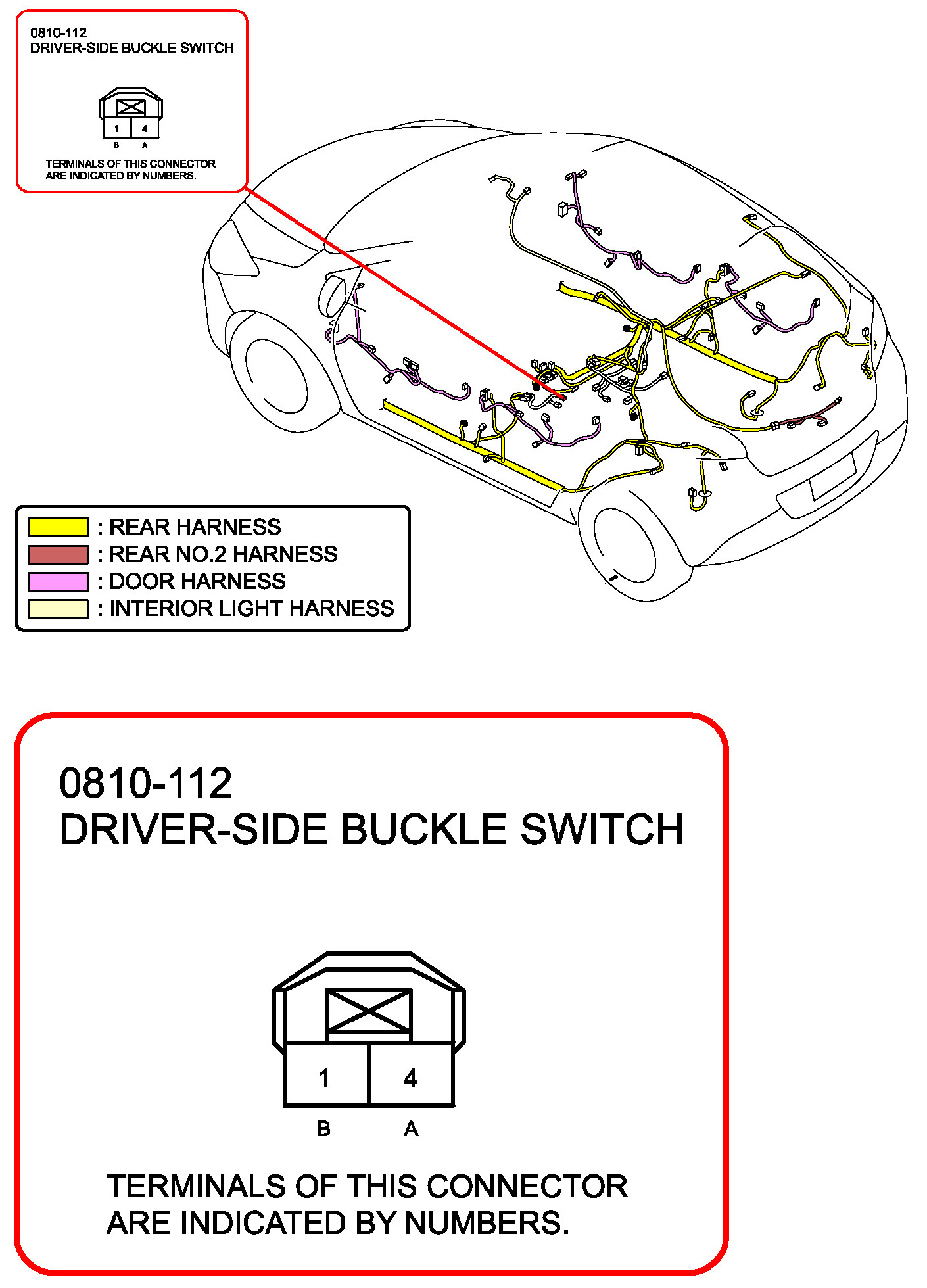 0810-112
DRIVER-SIDE BUCKLE SWITCH

1 4
B A

TERMINALS OF THIS CONNECTOR ARE INDICATED BY NUMBERS.

: REAR HARNESS
: REAR NO.2 HARNESS
: DOOR HARNESS
: INTERIOR LIGHT HARNESS

0810-112
DRIVER-SIDE BUCKLE SWITCH

1 4
B A

TERMINALS OF THIS CONNECTOR ARE INDICATED BY NUMBERS.