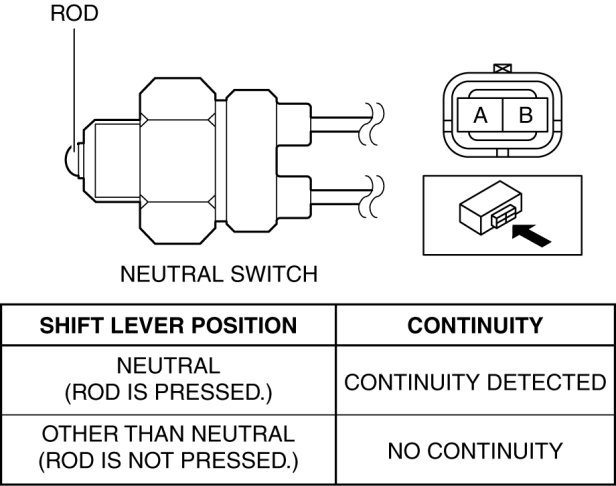 ROD

A B

NEUTRAL SWITCH

| SHIFT LEVER POSITION | CONTINUITY |
|---|---|
| NEUTRAL (ROD IS PRESSED.) | CONTINUITY DETECTED |
| OTHER THAN NEUTRAL (ROD IS NOT PRESSED.) | NO CONTINUITY |