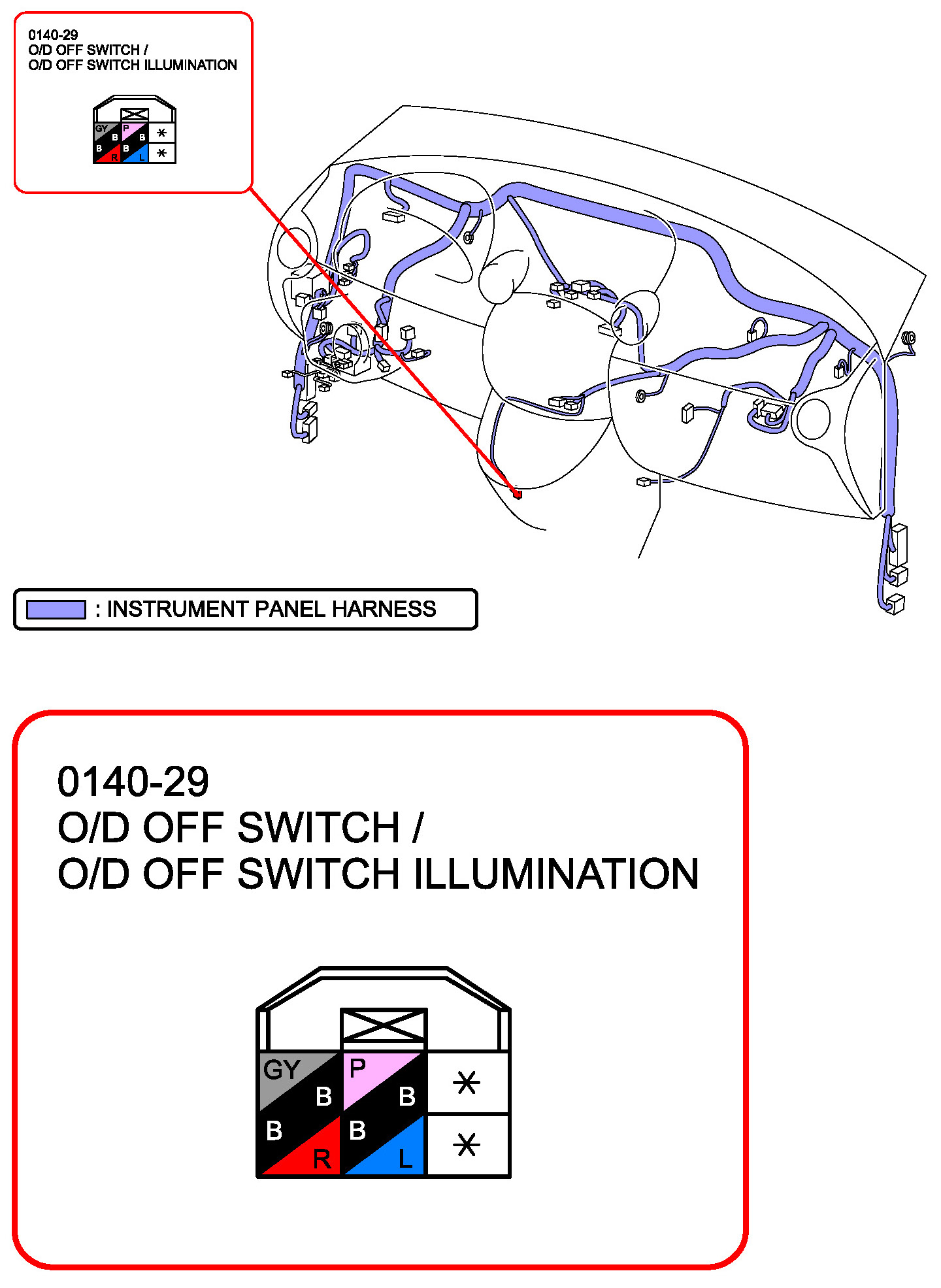 0140-29
O/D OFF SWITCH /
O/D OFF SWITCH ILLUMINATION

GY B P B *
B R B L *

: INSTRUMENT PANEL HARNESS

0140-29
O/D OFF SWITCH /
O/D OFF SWITCH ILLUMINATION

GY B P B *
B R B L *