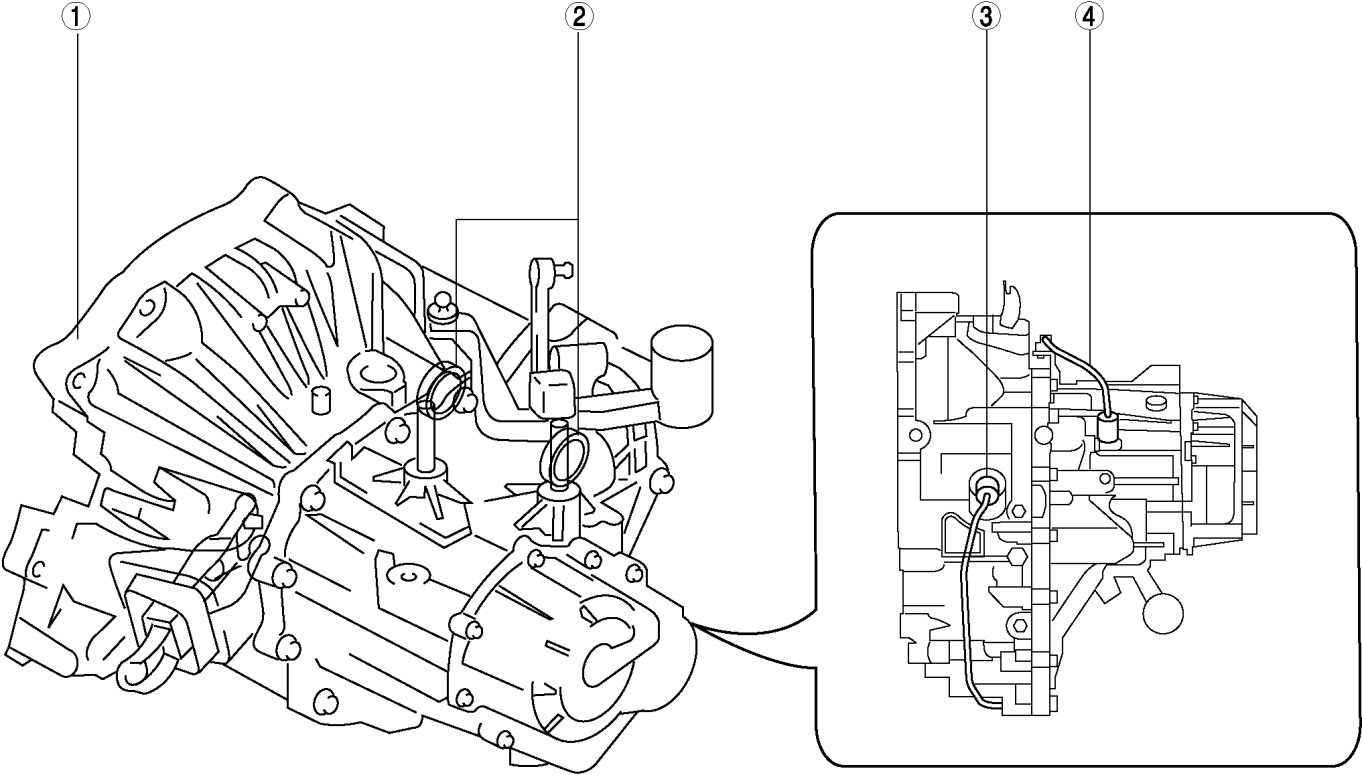 ①
②
③
④