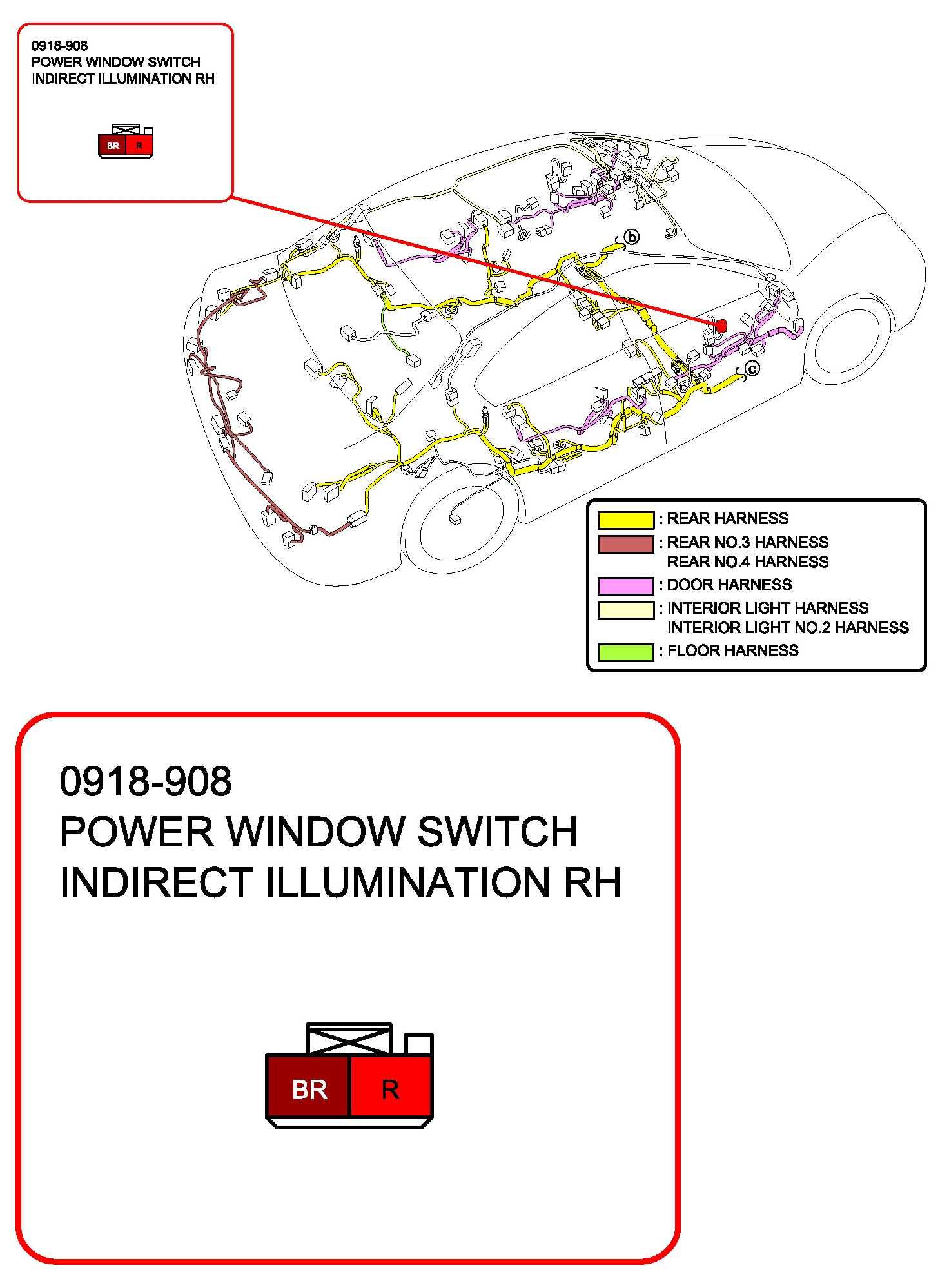 0918-908
POWER WINDOW SWITCH
INDIRECT ILLUMINATION RH

BR R

b

c

: REAR HARNESS
: REAR NO.3 HARNESS
REAR NO.4 HARNESS
: DOOR HARNESS
: INTERIOR LIGHT HARNESS
INTERIOR LIGHT NO.2 HARNESS
: FLOOR HARNESS

0918-908
POWER WINDOW SWITCH
INDIRECT ILLUMINATION RH

BR R