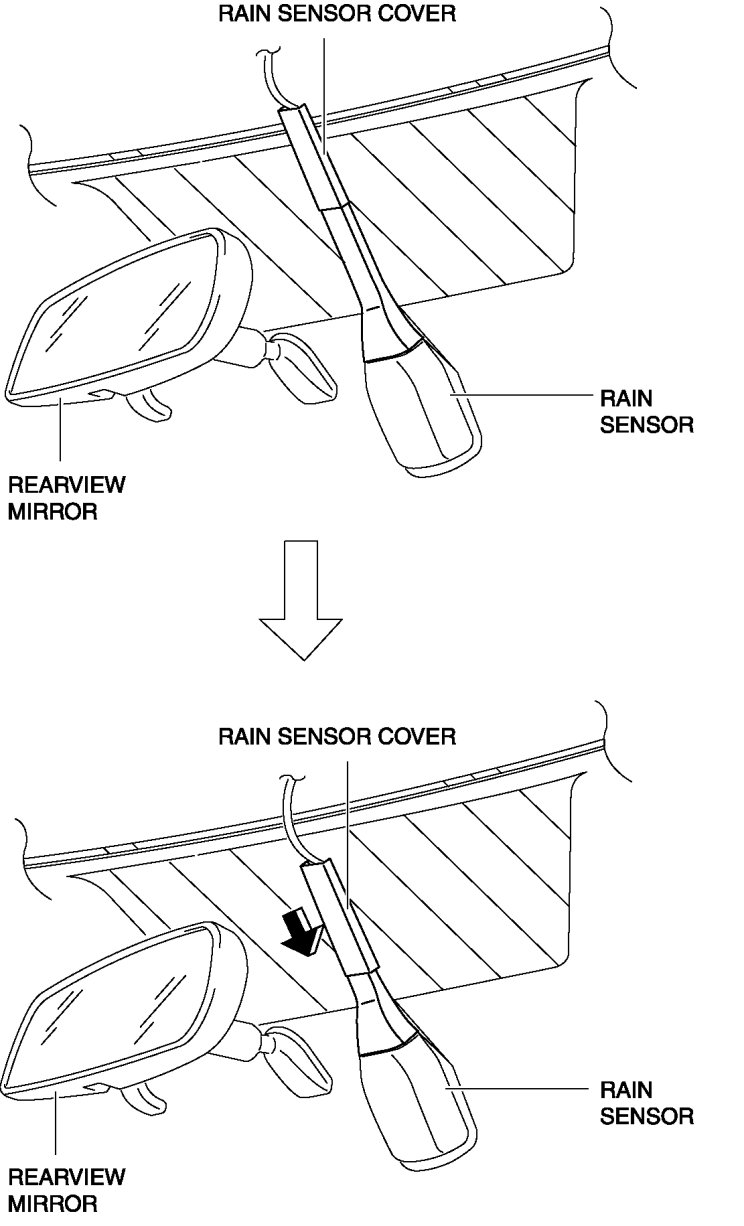 RAIN SENSOR COVER

RAIN SENSOR

REARVIEW MIRROR

RAIN SENSOR COVER

RAIN SENSOR

REARVIEW MIRROR