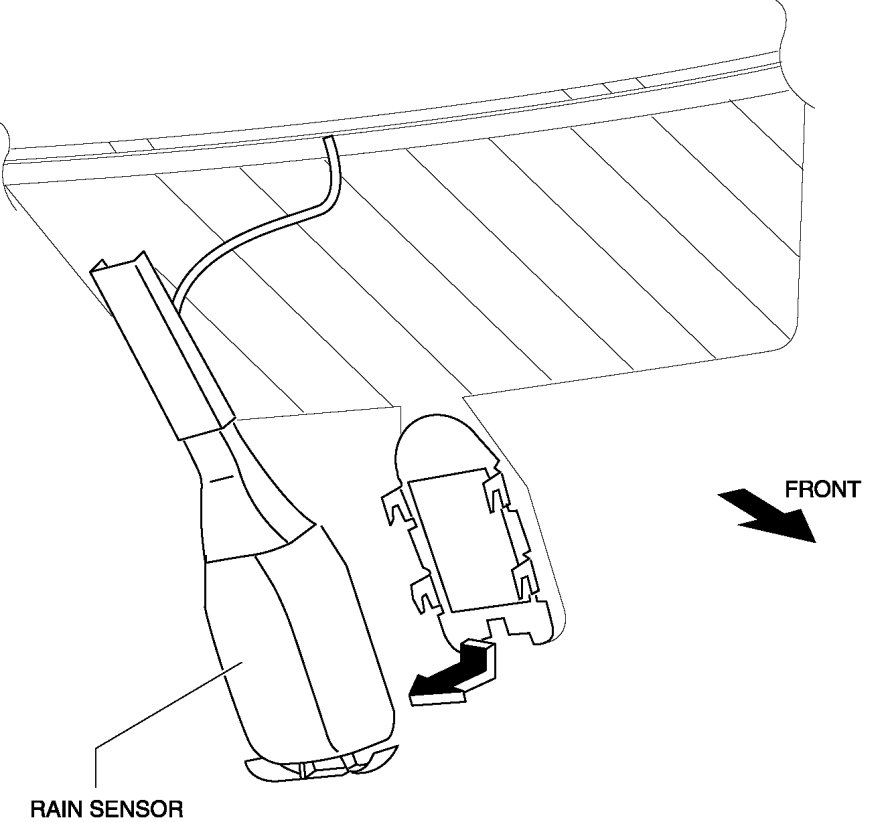 FRONT

RAIN SENSOR