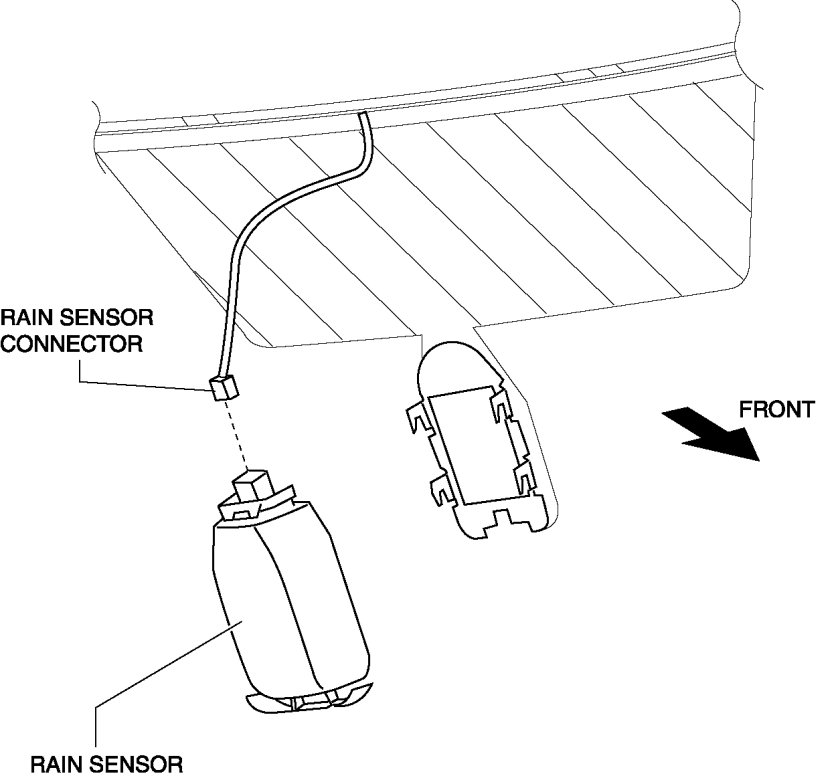 RAIN SENSOR CONNECTOR

FRONT

RAIN SENSOR