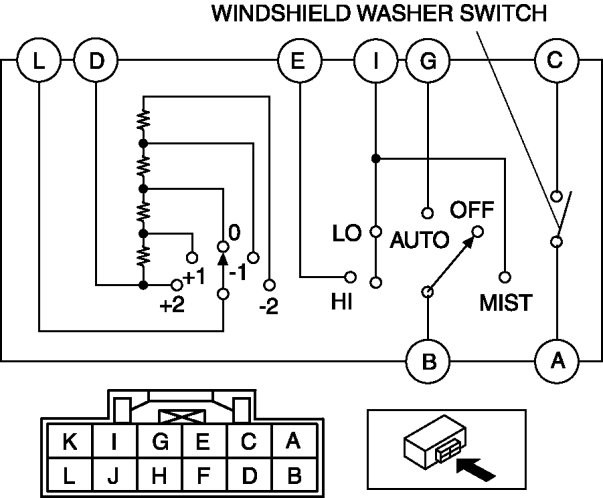 WINDSHIELD WASHER SWITCH

L D E I G C

0
+1
-1
+2
-2

LO
HI
AUTO
OFF
MIST

B A

| K | I | G | E | C | A |
|---|---|---|---|---|---|
| L | J | H | F | D | B |