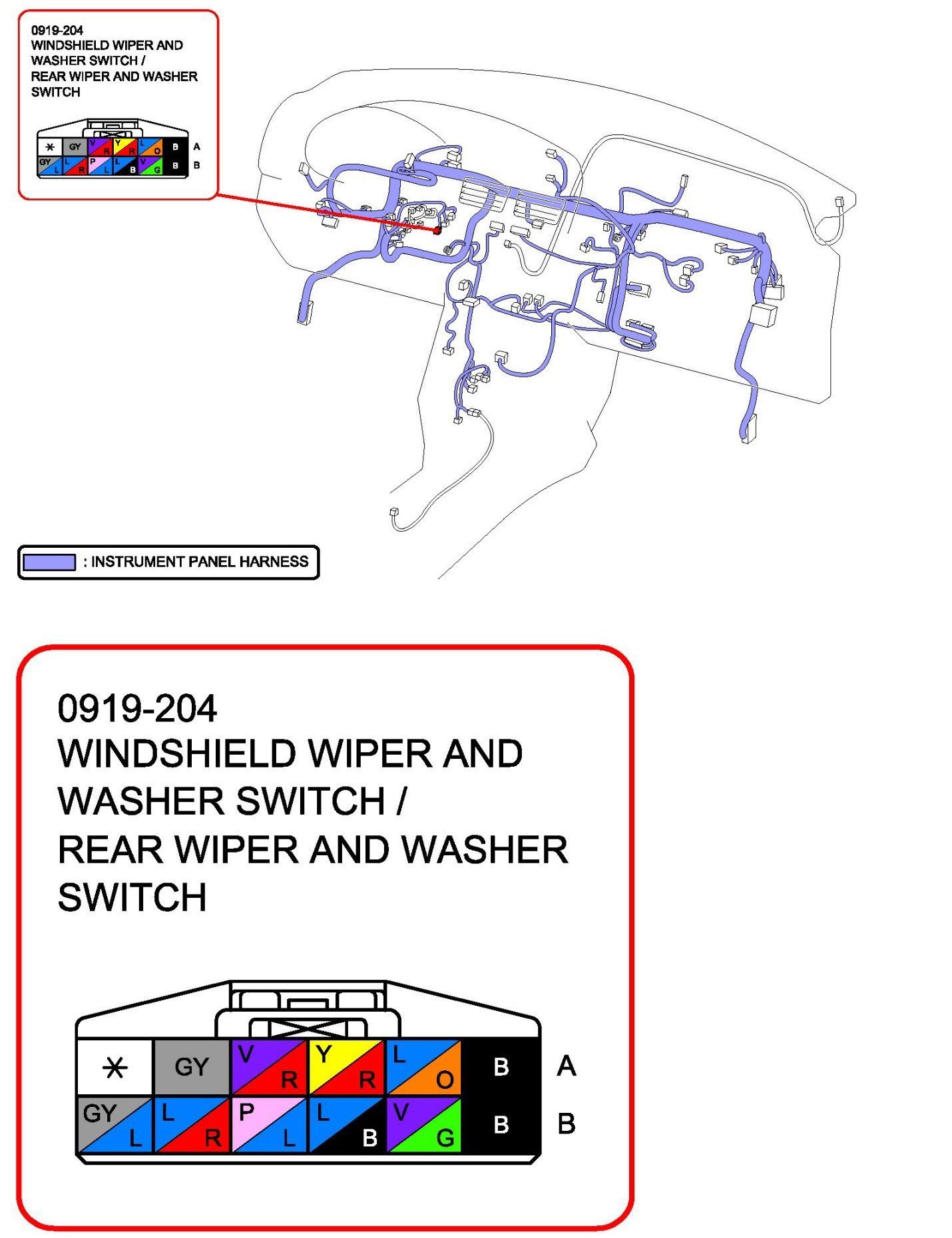 0919-204
WINDSHIELD WIPER AND WASHER SWITCH /
REAR WIPER AND WASHER SWITCH

| * | GY | V R | Y R | L O | B | A |
|---|---|---|---|---|---|---|
| GY L | L R | P L | L B | V G | B | B |

: INSTRUMENT PANEL HARNESS

0919-204
WINDSHIELD WIPER AND WASHER SWITCH /
REAR WIPER AND WASHER SWITCH

| * | GY | V R | Y R | L O | B | A |
|---|---|---|---|---|---|---|
| GY L | L R | P L | L B | V G | B | B |