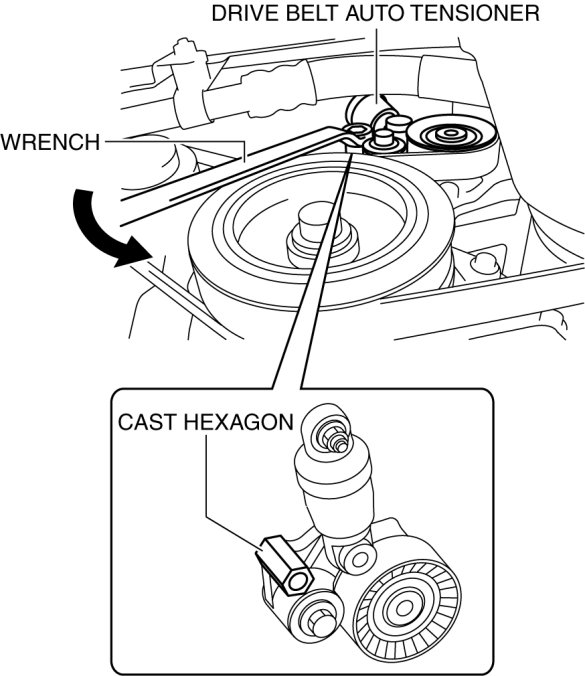 DRIVE BELT AUTO TENSIONER

WRENCH

CAST HEXAGON