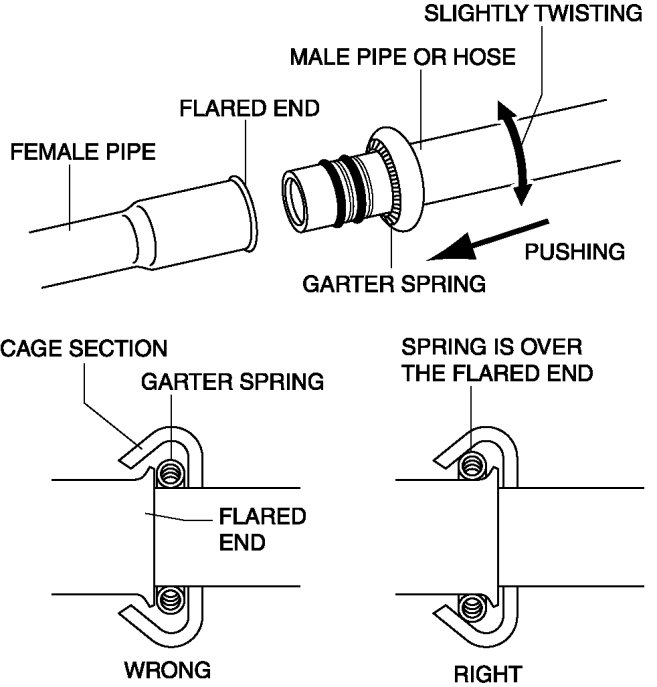 SLIGHTLY TWISTING

MALE PIPE OR HOSE

FLARED END

FEMALE PIPE

PUSHING

GARTER SPRING

CAGE SECTION

GARTER SPRING

FLARED END

WRONG

SPRING IS OVER THE FLARED END

RIGHT