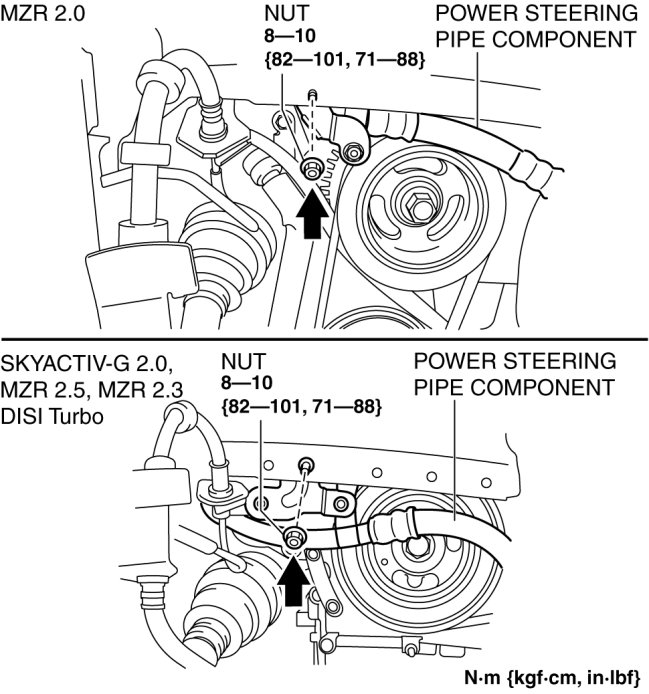 MZR 2.0

NUT
8—10
{82—101, 71—88}

POWER STEERING
PIPE COMPONENT

SKYACTIV-G 2.0,
MZR 2.5, MZR 2.3
DISI Turbo

NUT
8—10
{82—101, 71—88}

POWER STEERING
PIPE COMPONENT

N·m {kgf·cm, in·lbf}