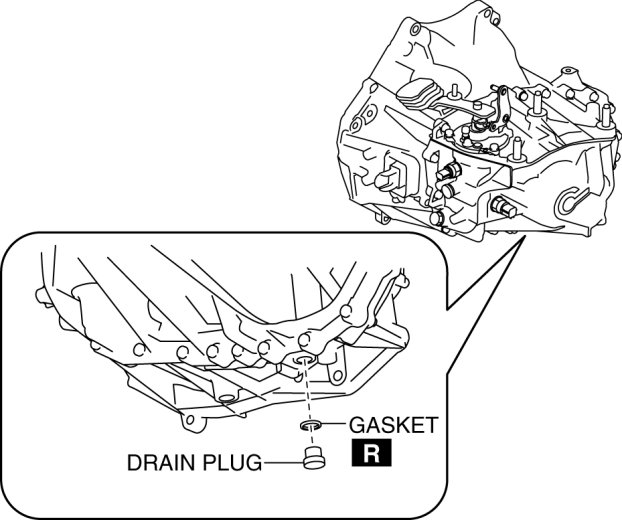 GASKET
R
DRAIN PLUG