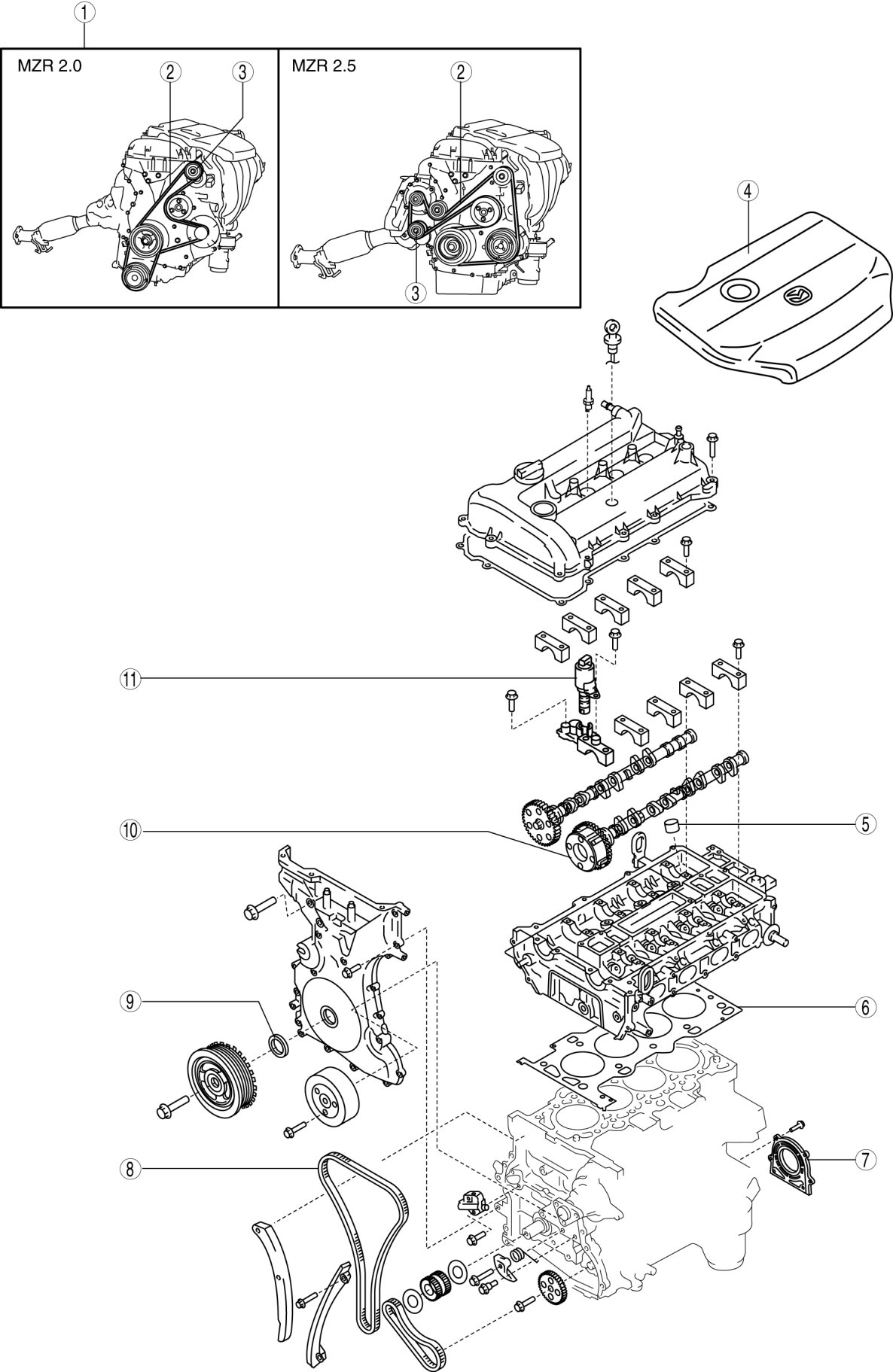 1
MZR 2.0
2
3
MZR 2.5
2
3
4
11
10
5
9
6
8
7