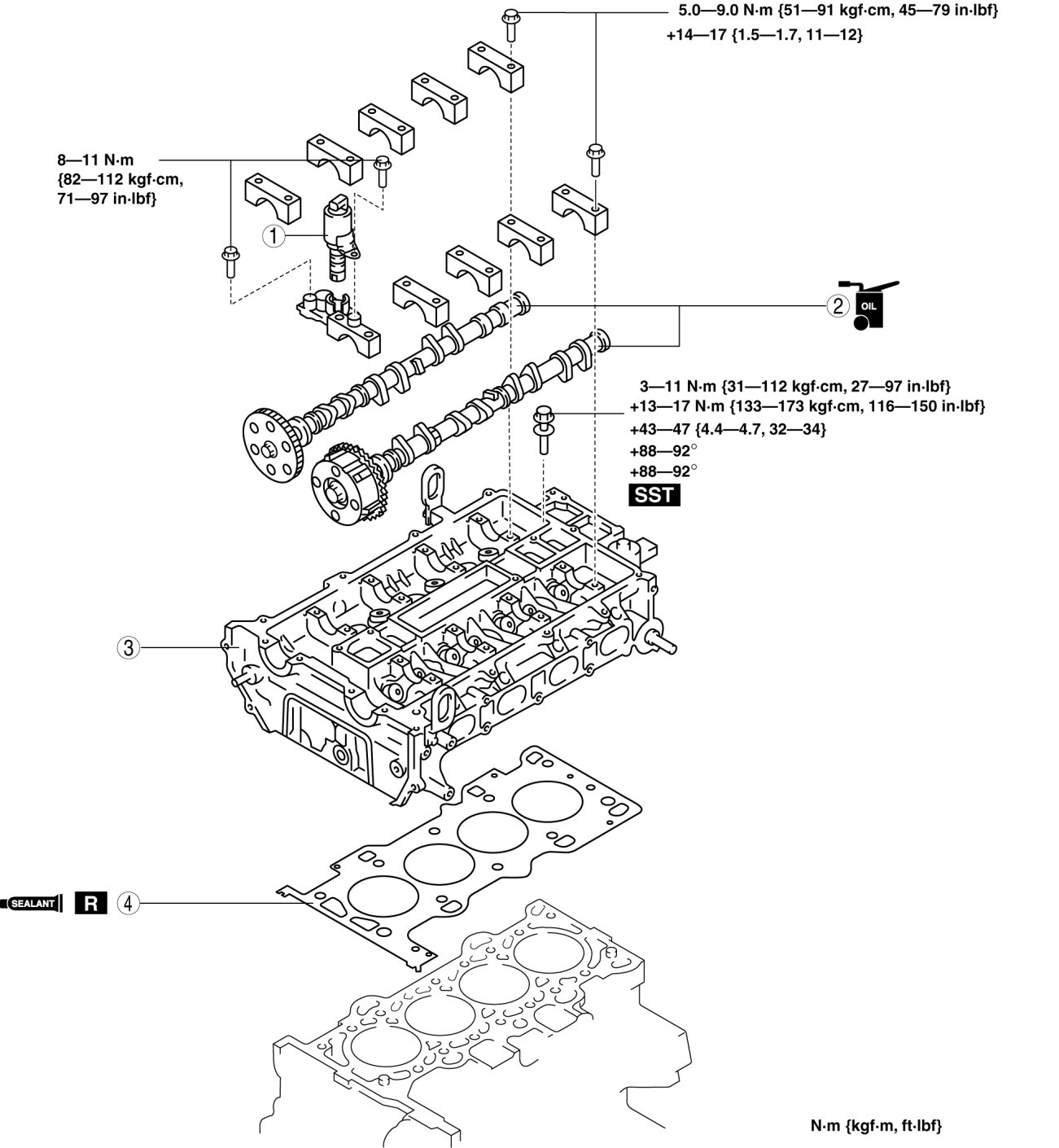 5.0—9.0 N·m {51—91 kgf·cm, 45—79 in·lbf}
+14—17 {1.5—1.7, 11—12}

8—11 N·m
{82—112 kgf·cm,
71—97 in·lbf}

1

2

OIL

3—11 N·m {31—112 kgf·cm, 27—97 in·lbf}
+13—17 N·m {133—173 kgf·cm, 116—150 in·lbf}
+43—47 {4.4—4.7, 32—34}
+88—92°
+88—92°
SST

3

SEALANT R 4

N·m {kgf·m, ft·lbf}