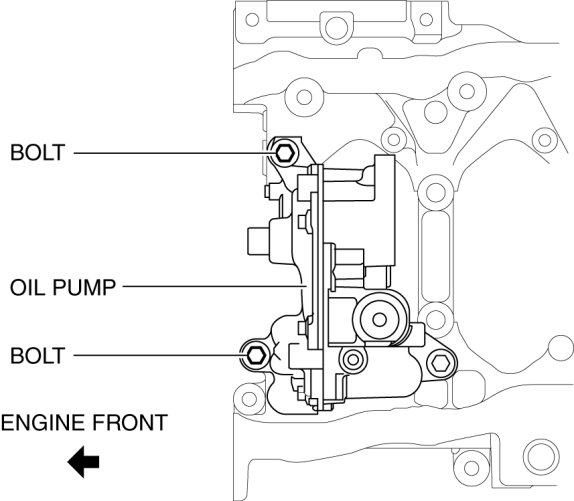 BOLT
OIL PUMP
BOLT
ENGINE FRONT