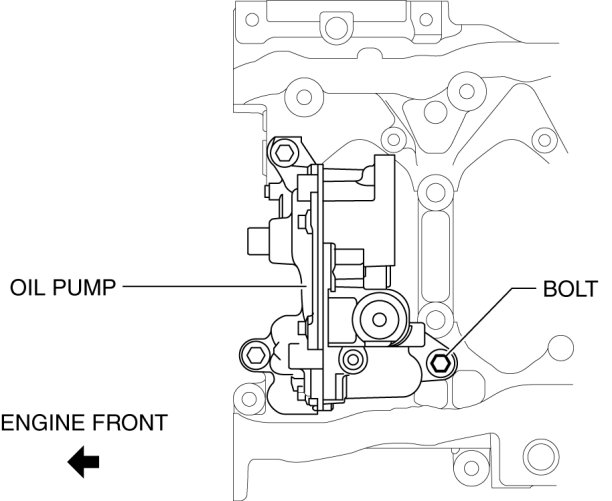 OIL PUMP

BOLT

ENGINE FRONT