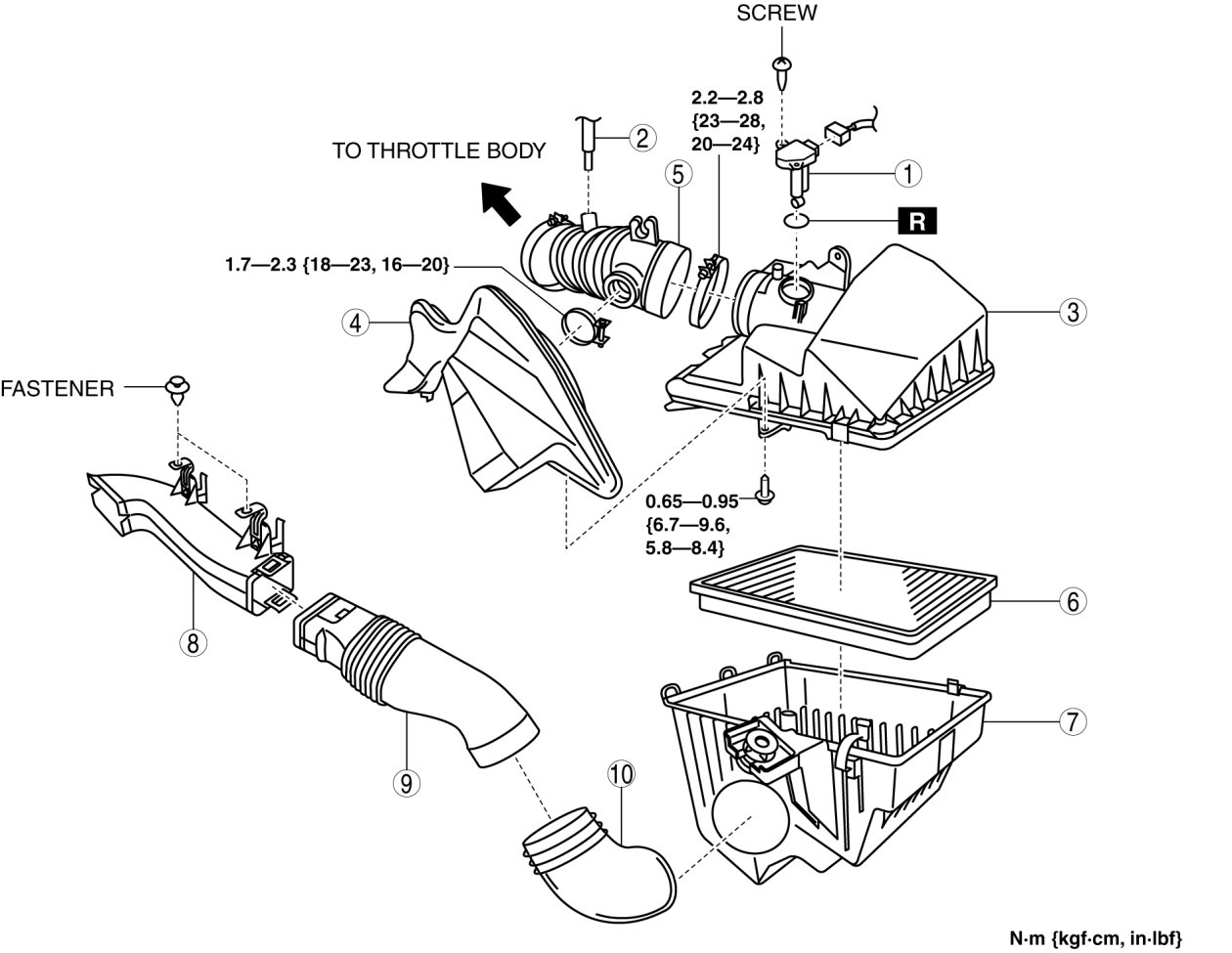 SCREW

2.2—2.8 {23—28, 20—24}

TO THROTTLE BODY

2

5

1

R

1.7—2.3 {18—23, 16—20}

4

3

FASTENER

0.65—0.95 {6.7—9.6, 5.8—8.4}

6

8

7

9

10

N·m {kgf·cm, in·lbf}